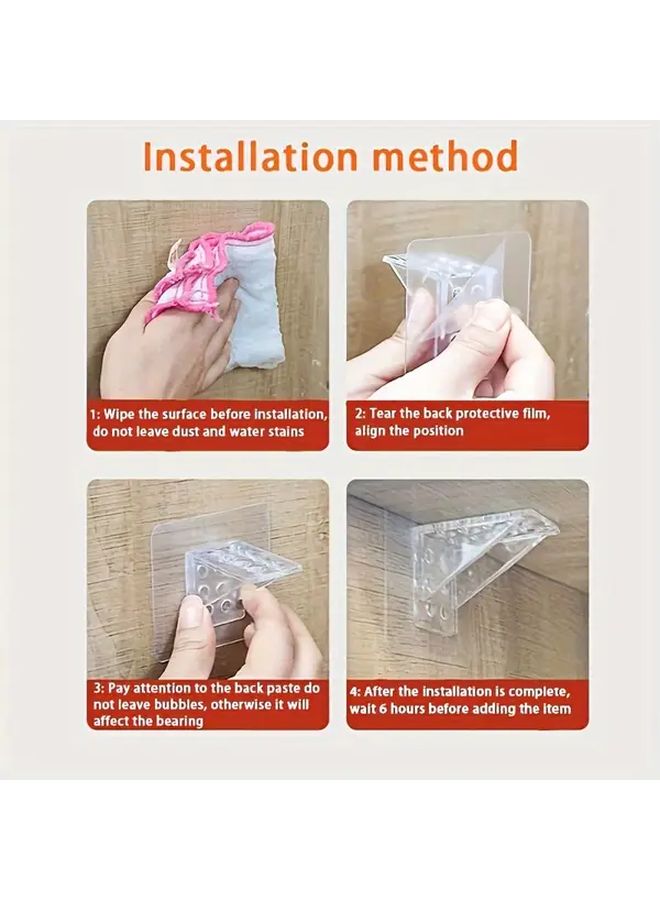 Installation method

1: Wipe the surface before installation, do not leave dust and water stains

2: Tear the back protective film, align the position

3: Pay attention to the back paste do not leave bubbles, otherwise it will affect the bearing

4: After the installation is complete, wait 6 hours before adding the item