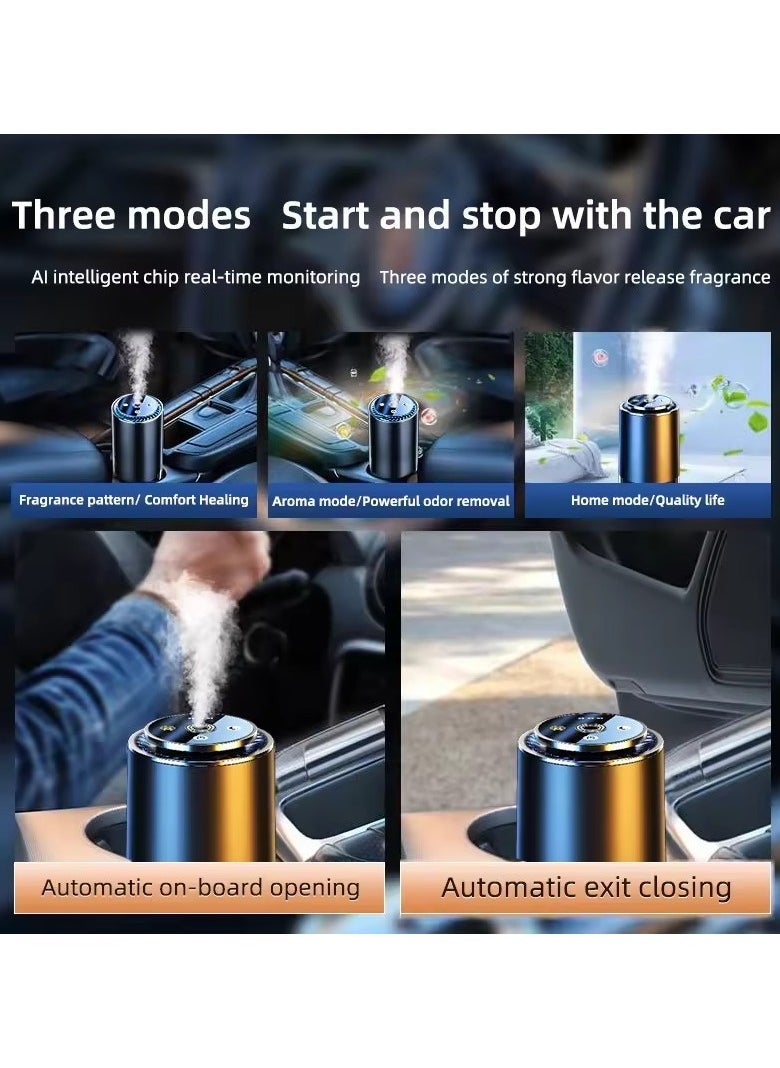 Three modes Start and stop with the car

AI intelligent chip real-time monitoring Three modes of strong flavor release fragrance

Fragrance pattern/ Comfort Healing

Aroma mode/Powerful odor removal

Home mode/Quality life

Automatic on-board opening

Automatic exit closing