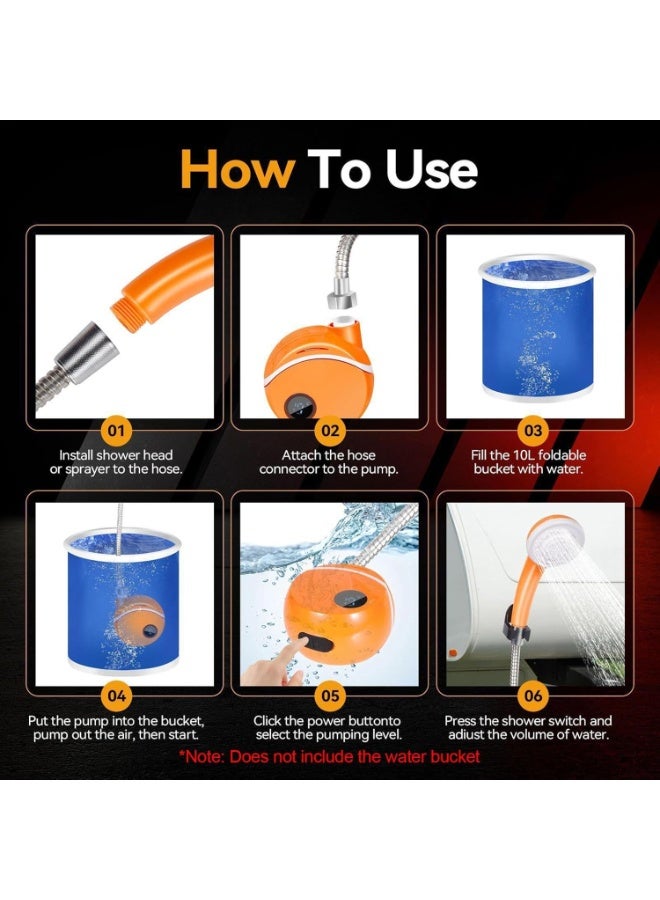 How To Use

01
Install shower head or sprayer to the hose.

02
Attach the hose connector to the pump.

03
Fill the 10L foldable bucket with water.

04
Put the pump into the bucket, pump out the air, then start.

05
Click the power buttonto select the pumping level.

06
Press the shower switch and adiust the volume of water.

*Note: Does not include the water bucket