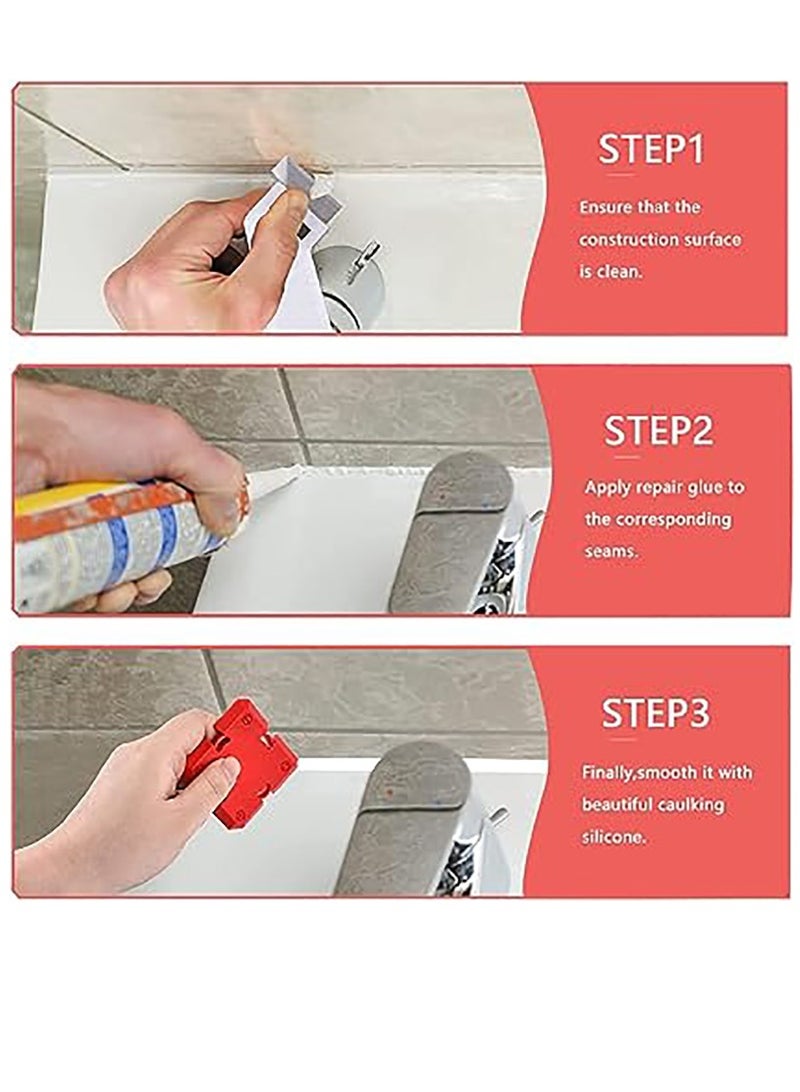 STEP1

Ensure that the construction surface is clean.

STEP2

Apply repair glue to the corresponding seams.

STEP3

Finally,smooth it with beautiful caulking silicone.