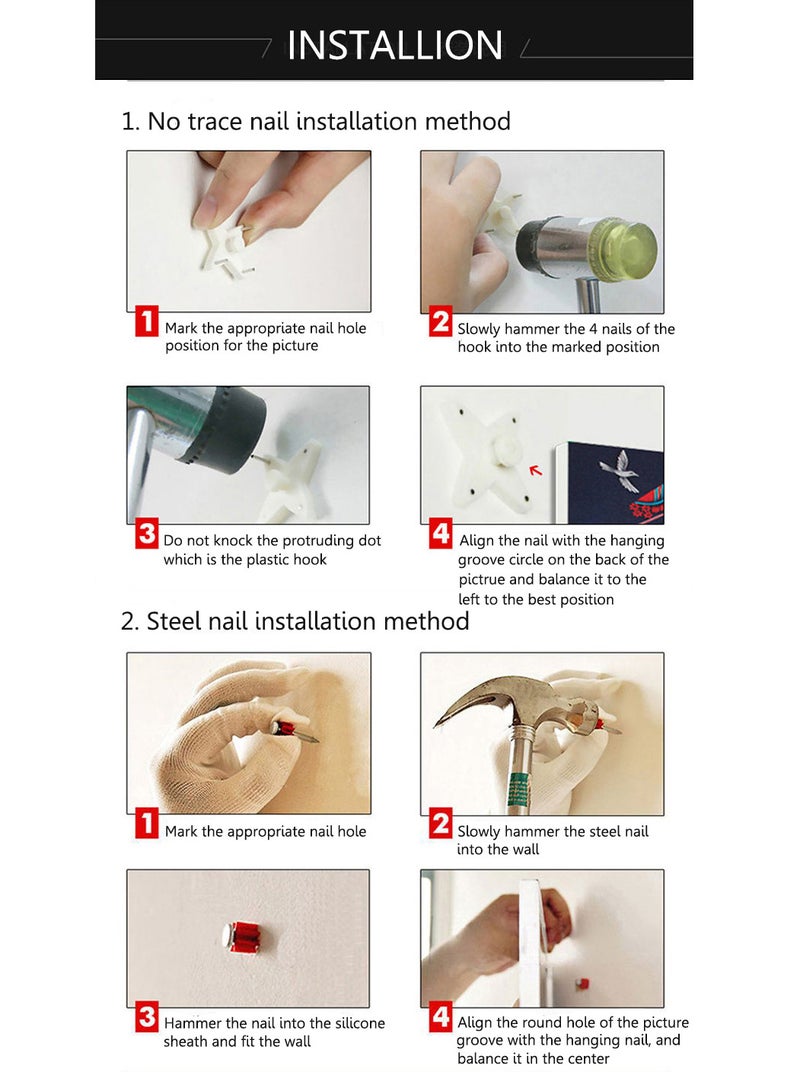 INSTALLION

1. No trace nail installation method

1 Mark the appropriate nail hole position for the picture

2 Slowly hammer the 4 nails of the hook into the marked position

3 Do not knock the protruding dot which is the plastic hook

4 Align the nail with the hanging groove circle on the back of the pictrue and balance it to the left to the best position

2. Steel nail installation method

1 Mark the appropriate nail hole

2 Slowly hammer the steel nail into the wall

3 Hammer the nail into the silicone sheath and fit the wall

4 Align the round hole of the picture groove with the hanging nail, and balance it in the center