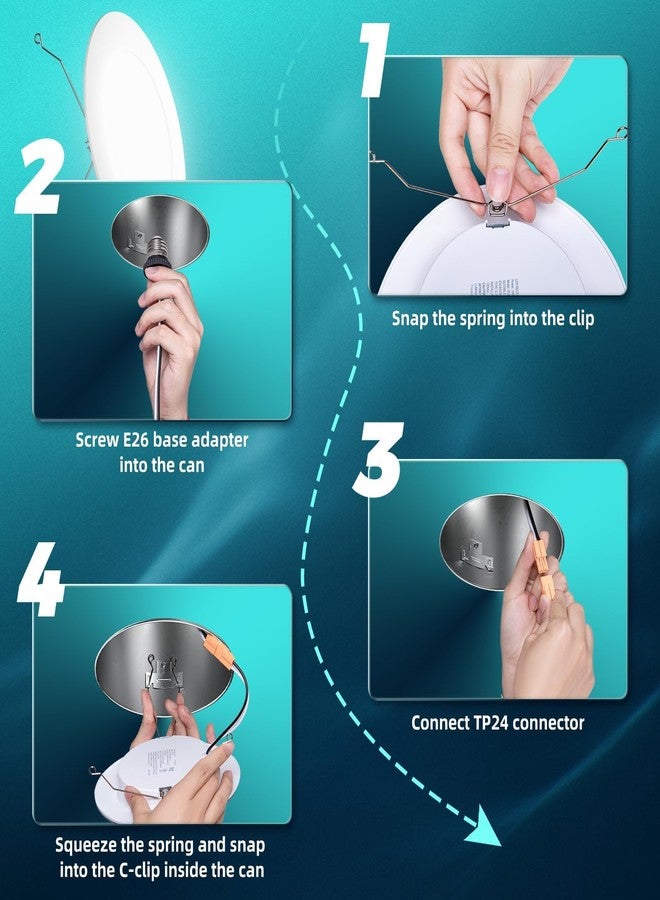 1

Snap the spring into the clip

2

Screw E26 base adapter into the can

3

Connect TP24 connector

4

Squeeze the spring and snap into the C-clip inside the can