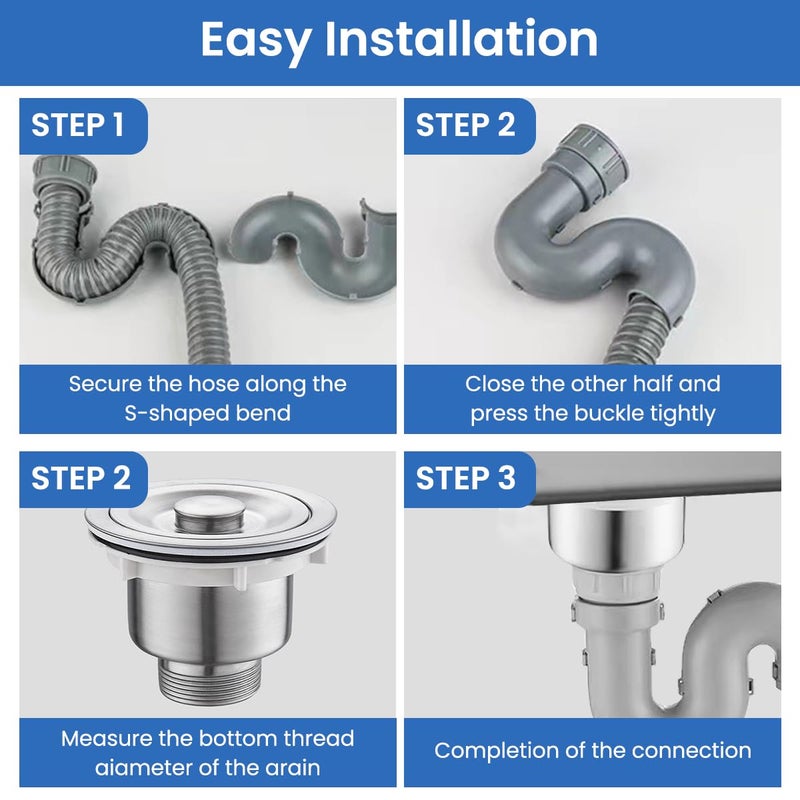 Easy Installation

STEP 1

Secure the hose along the S-shaped bend

STEP 2

Close the other half and press the buckle tightly

STEP 2

Measure the bottom thread aiameter of the arain

STEP 3

Completion of the connection