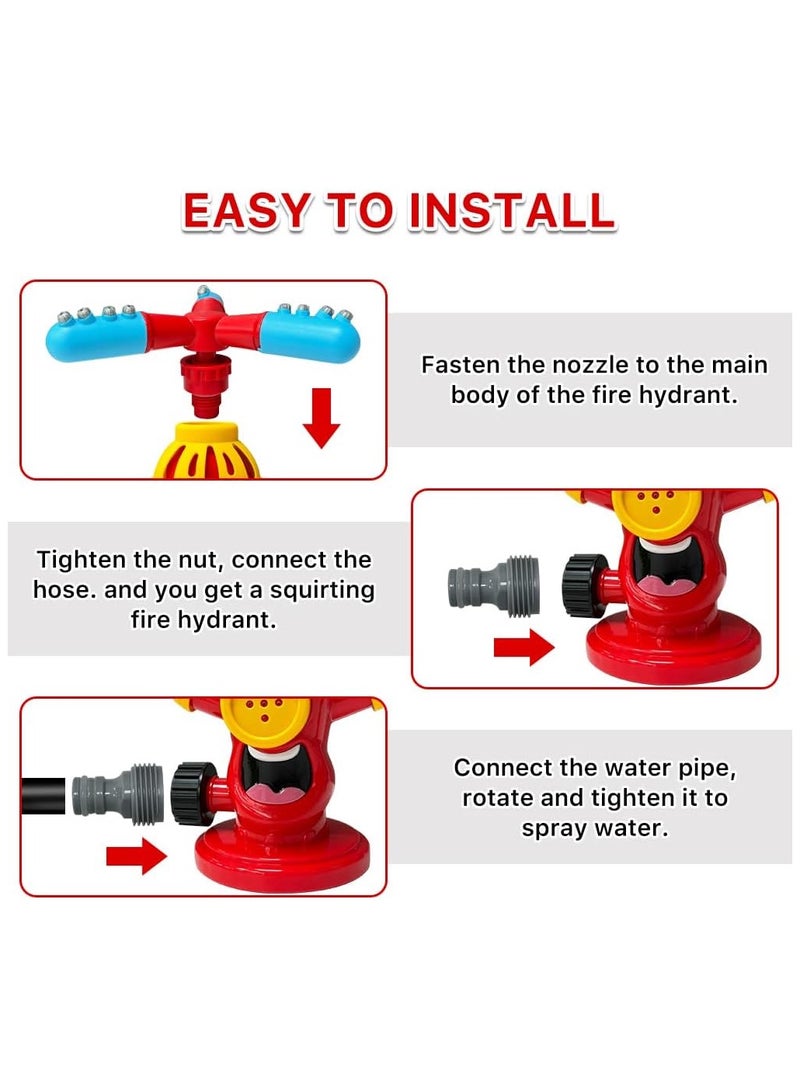 EASY TO INSTALL

Fasten the nozzle to the main body of the fire hydrant.

Tighten the nut, connect the hose. and you get a squirting fire hydrant.

Connect the water pipe, rotate and tighten it to spray water.