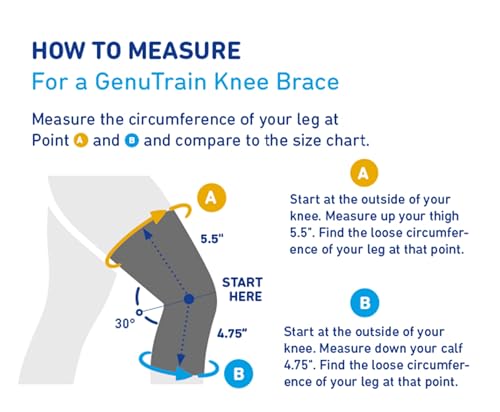 HOW TO MEASURE
For a GenuTrain Knee Brace

Measure the circumference of your leg at Point A and B and compare to the size chart.

A

5.5"

START HERE

30°

4.75"

B

A

Start at the outside of your knee. Measure up your thigh 5.5". Find the loose circumference of your leg at that point.

B

Start at the outside of your knee. Measure down your calf 4.75". Find the loose circumference of your leg at that point.