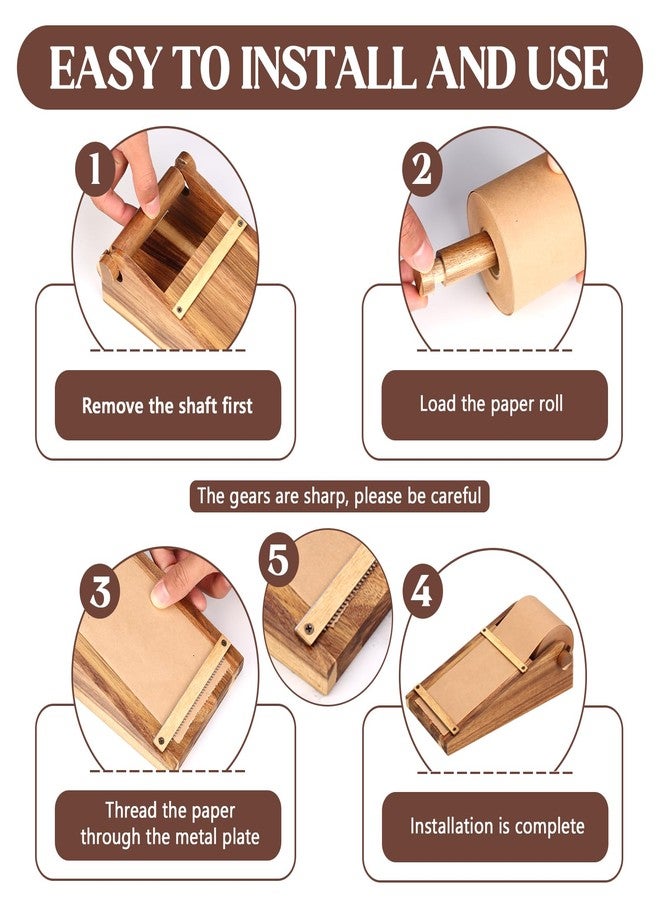 EASY TO INSTALL AND USE

1

Remove the shaft first

2

Load the paper roll

The gears are sharp, please be careful

3

Thread the paper through the metal plate

5

4

Installation is complete