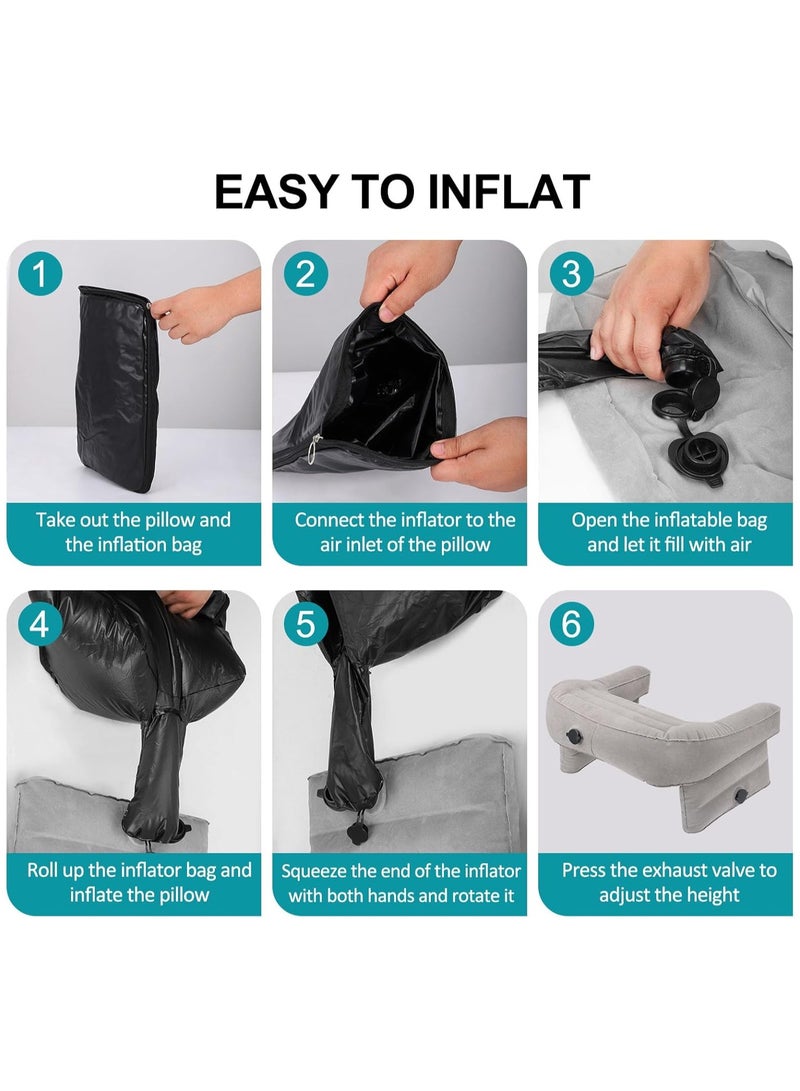 EASY TO INFLAT

1
Take out the pillow and the inflation bag

2
Connect the inflator to the air inlet of the pillow

3
Open the inflatable bag and let it fill with air

4
Roll up the inflator bag and inflate the pillow

5
Squeeze the end of the inflator with both hands and rotate it

6
Press the exhaust valve to adjust the height