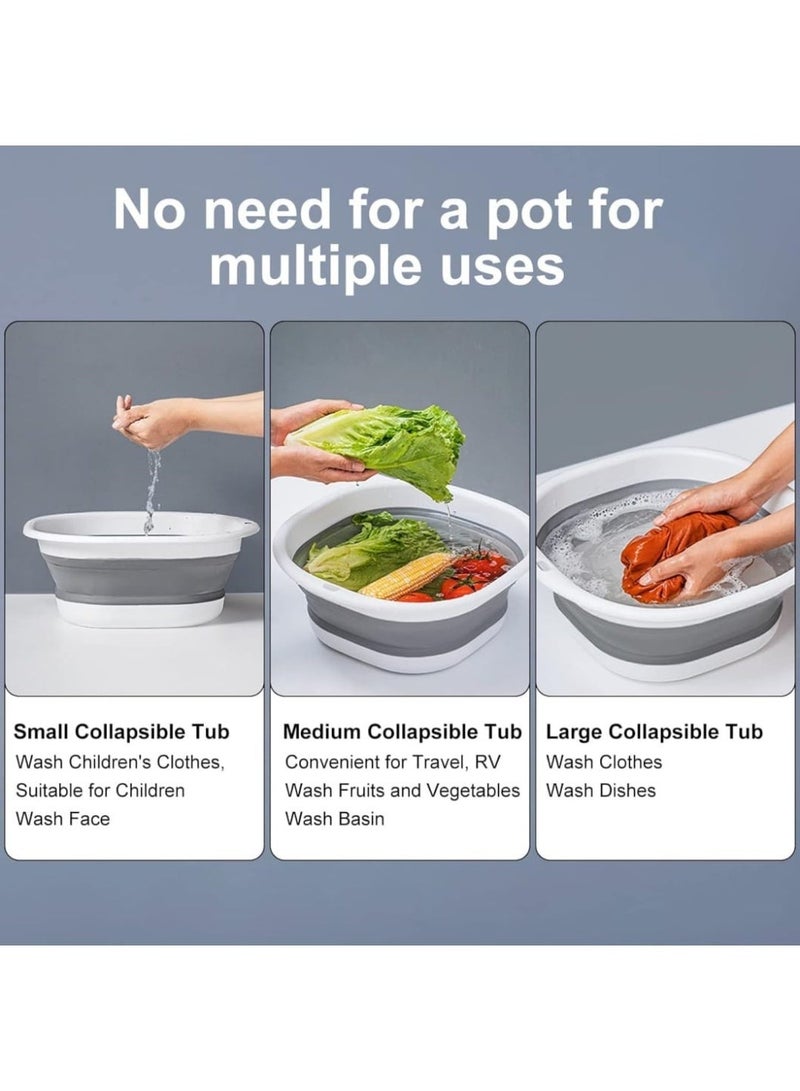 No need for a pot for multiple uses

Small Collapsible Tub
Wash Children's Clothes,
Suitable for Children
Wash Face

Medium Collapsible Tub
Convenient for Travel, RV
Wash Fruits and Vegetables
Wash Basin

Large Collapsible Tub
Wash Clothes
Wash Dishes