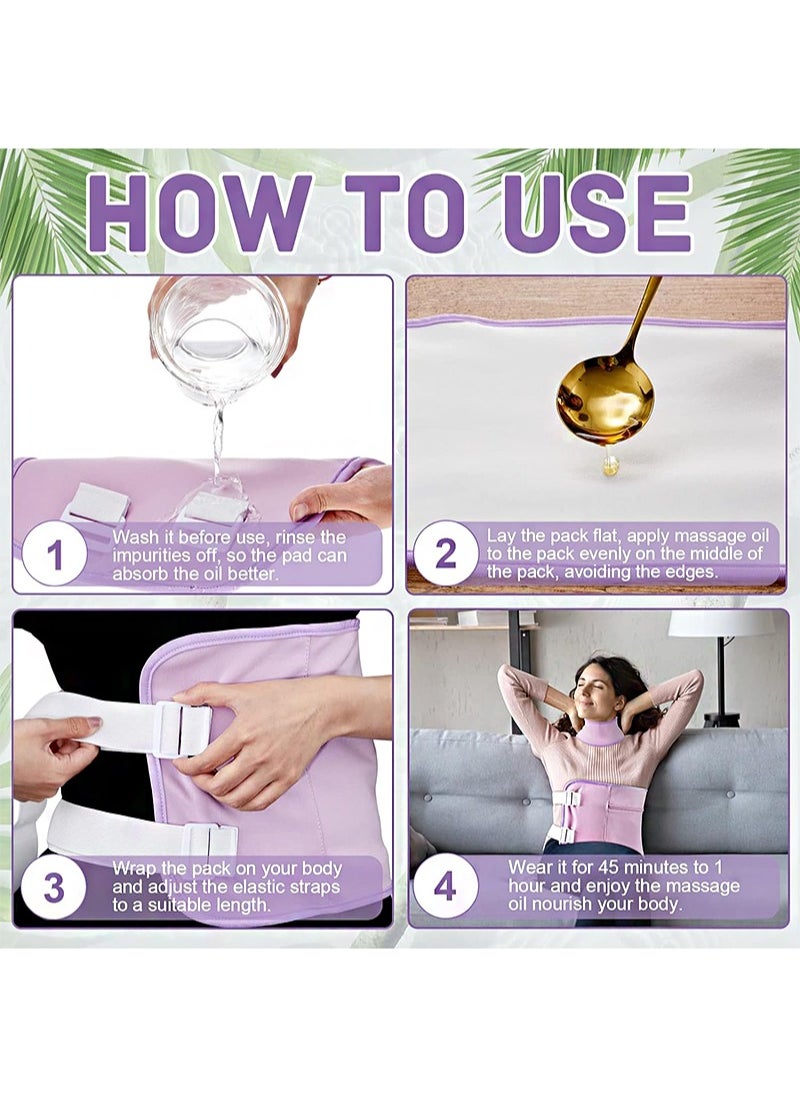 HOW TO USE

1 Wash it before use, rinse the impurities off, so the pad can absorb the oil better.

2 Lay the pack flat, apply massage oil to the pack evenly on the middle of the pack, avoiding the edges.

3 Wrap the pack on your body and adjust the elastic straps to a suitable length.

4 Wear it for 45 minutes to 1 hour and enjoy the massage oil nourish your body.