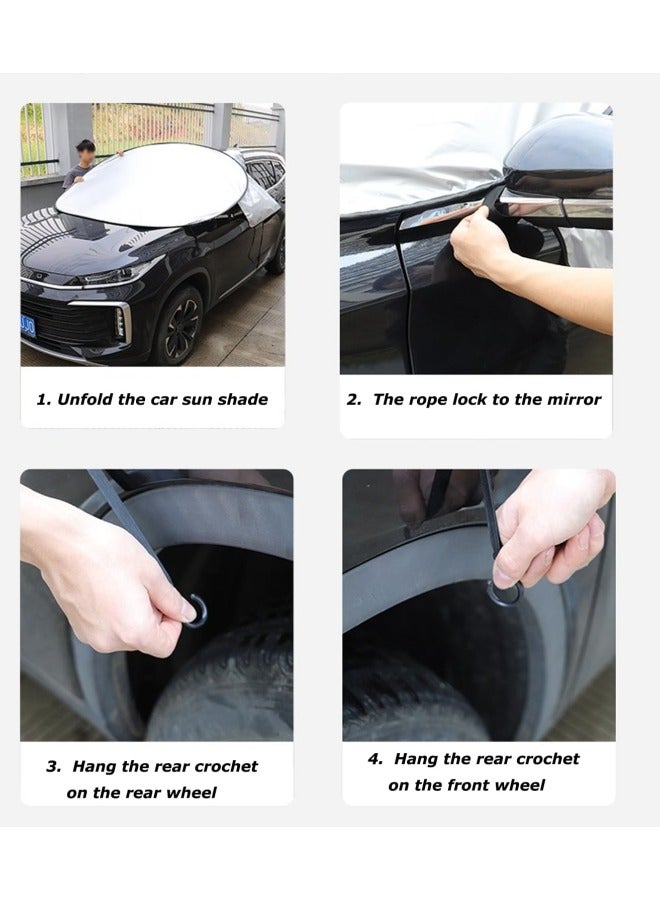 1. Unfold the car sun shade

2. The rope lock to the mirror

3. Hang the rear crochet on the rear wheel

4. Hang the rear crochet on the front wheel