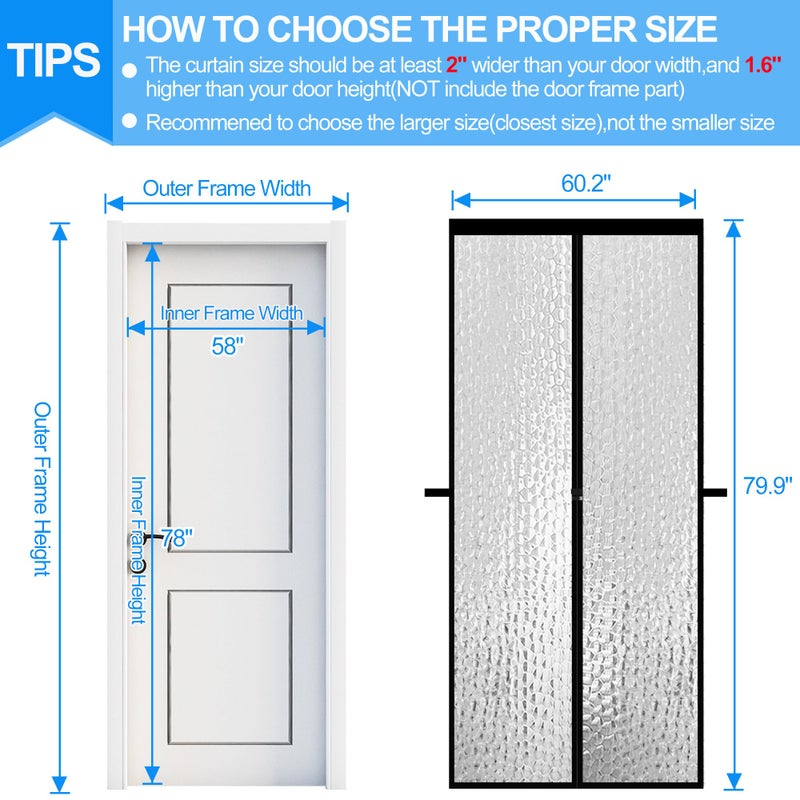 TIPS

HOW TO CHOOSE THE PROPER SIZE

The curtain size should be at least 2" wider than your door width,and 1.6" higher than your door height(NOT include the door frame part)

Recommened to choose the larger size(closest size),not the smaller size

Outer Frame Width

Inner Frame Width

58"

Outer Frame Height

Inner Frame Height

78"

60.2"

79.9"