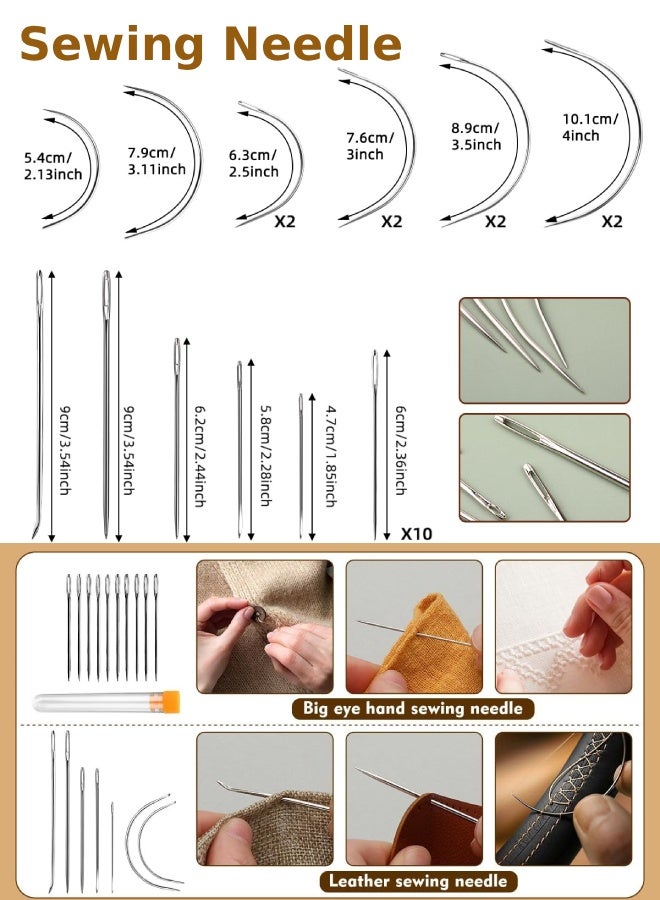 Sewing Needle

5.4cm/ 2.13inch

7.9cm/ 3.11inch

6.3cm/ 2.5inch
X2

7.6cm/ 3inch
X2

8.9cm/ 3.5inch
X2

10.1cm/ 4inch
X2

9cm/3.54inch

9cm/3.54inch

6.2cm/2.44inch

5.8cm/2.28inch

4.7cm/1.85inch

6cm/2.36inch
X10

Big eye hand sewing needle

Leather sewing needle