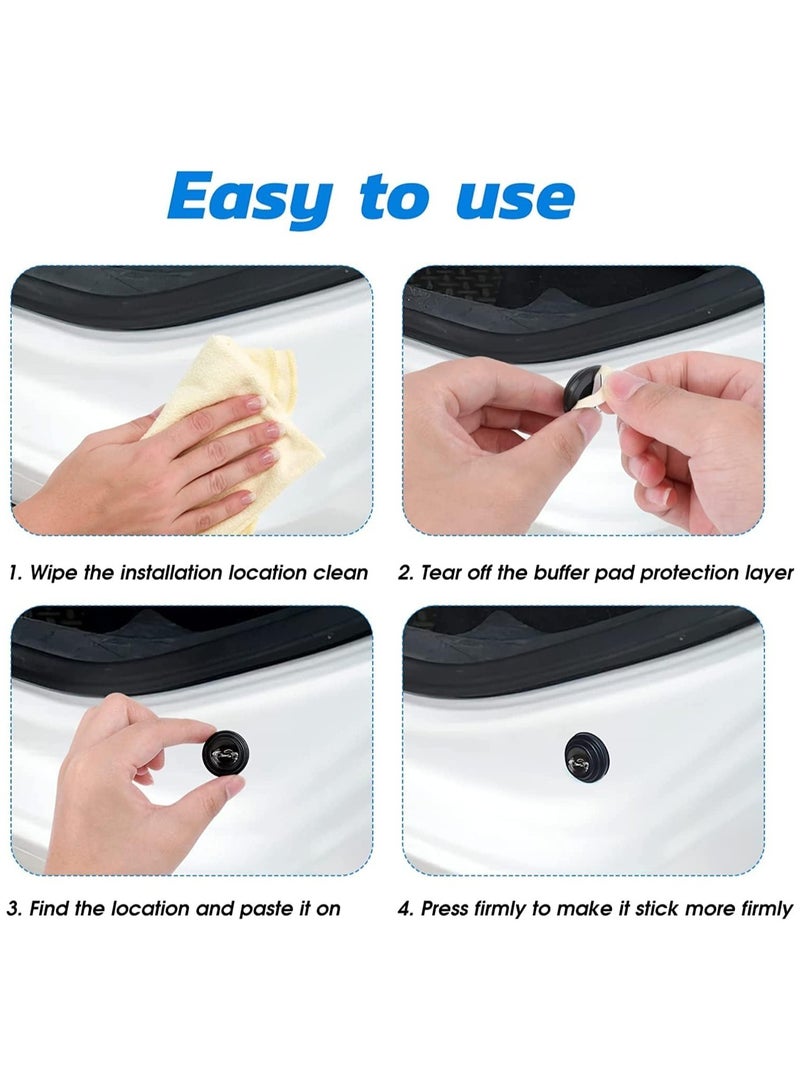 Easy to use

1. Wipe the installation location clean

2. Tear off the buffer pad protection layer

3. Find the location and paste it on

4. Press firmly to make it stick more firmly