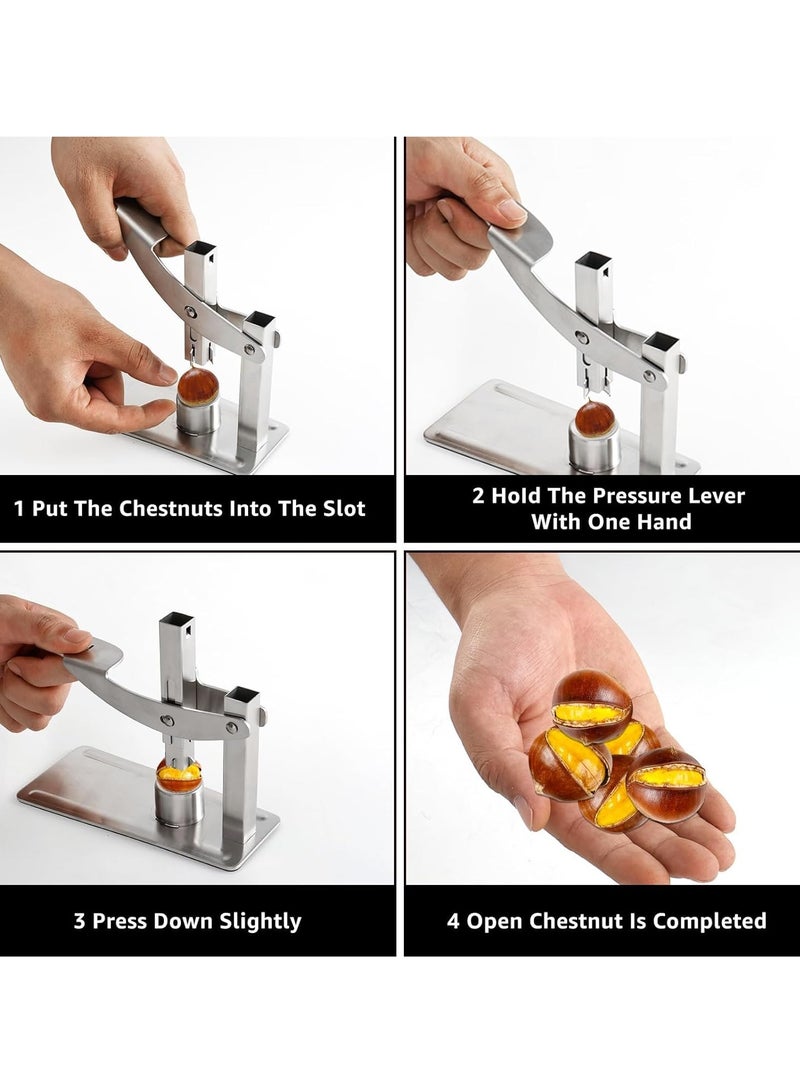 1 Put The Chestnuts Into The Slot

2 Hold The Pressure Lever With One Hand

3 Press Down Slightly

4 Open Chestnut Is Completed