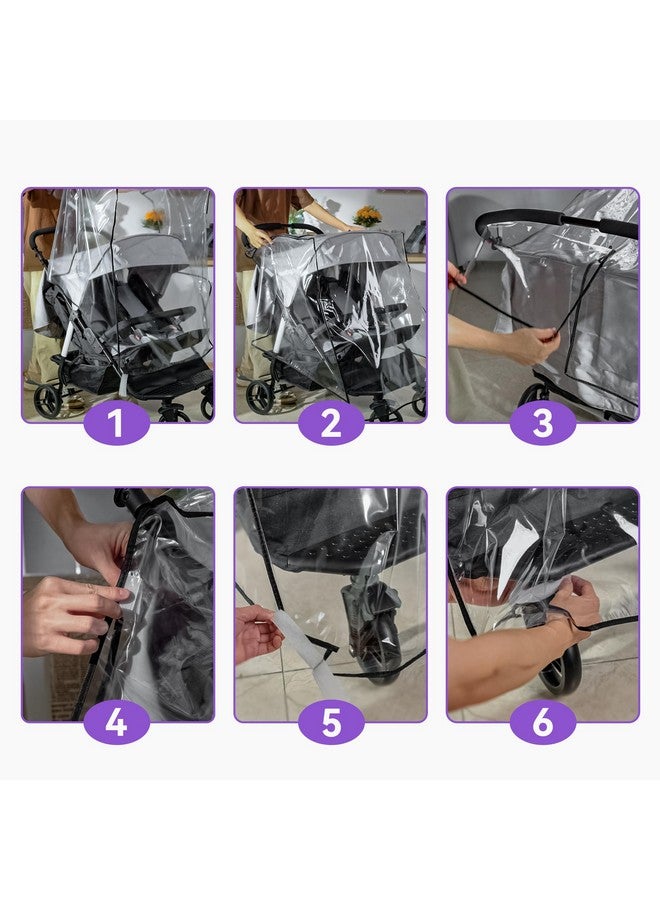 1
2
3
4
5
6