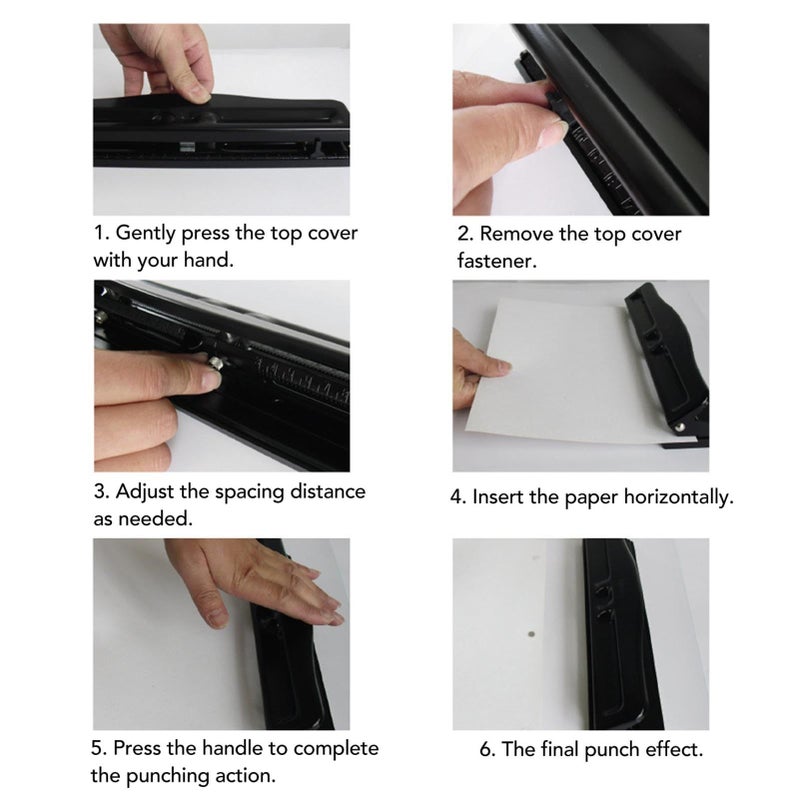 1. Gently press the top cover with your hand.

2. Remove the top cover fastener.

3. Adjust the spacing distance as needed.

4. Insert the paper horizontally.

5. Press the handle to complete the punching action.

6. The final punch effect.