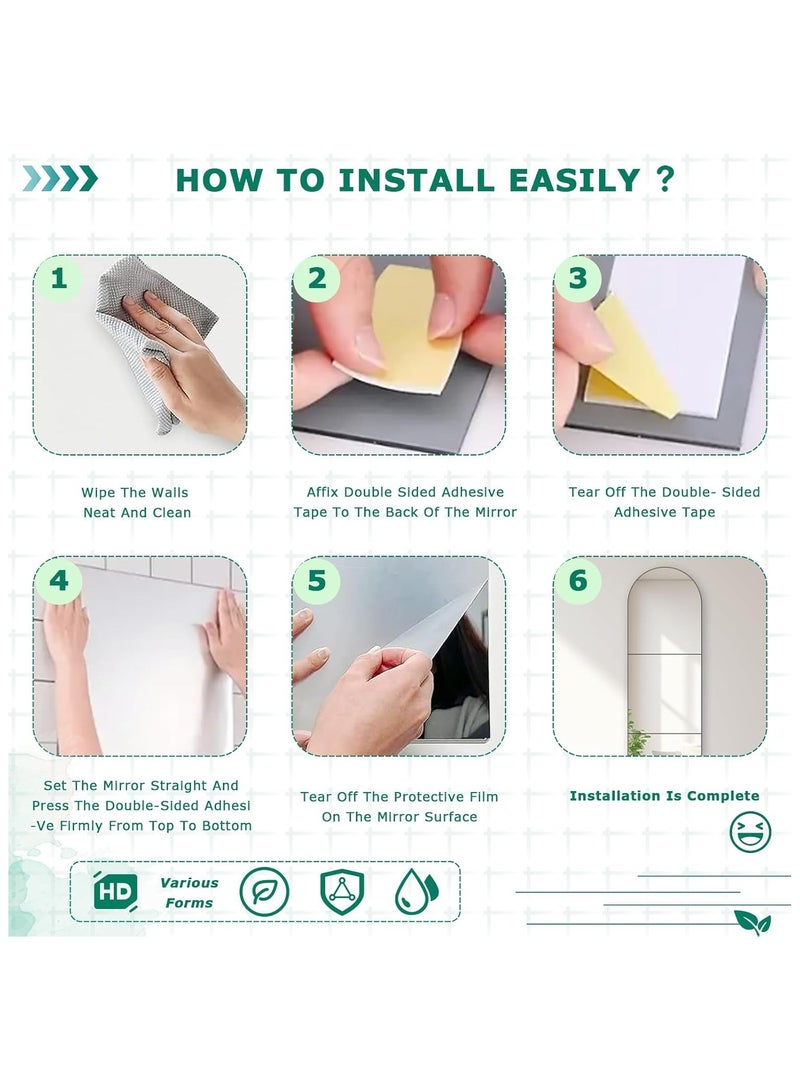 HOW TO INSTALL EASILY ?

1

Wipe The Walls Neat And Clean

2

Affix Double Sided Adhesive Tape To The Back Of The Mirror

3

Tear Off The Double- Sided Adhesive Tape

4

Set The Mirror Straight And Press The Double-Sided Adhesi -Ve Firmly From Top To Bottom

5

Tear Off The Protective Film On The Mirror Surface

6

Installation Is Complete

HD

Various Forms