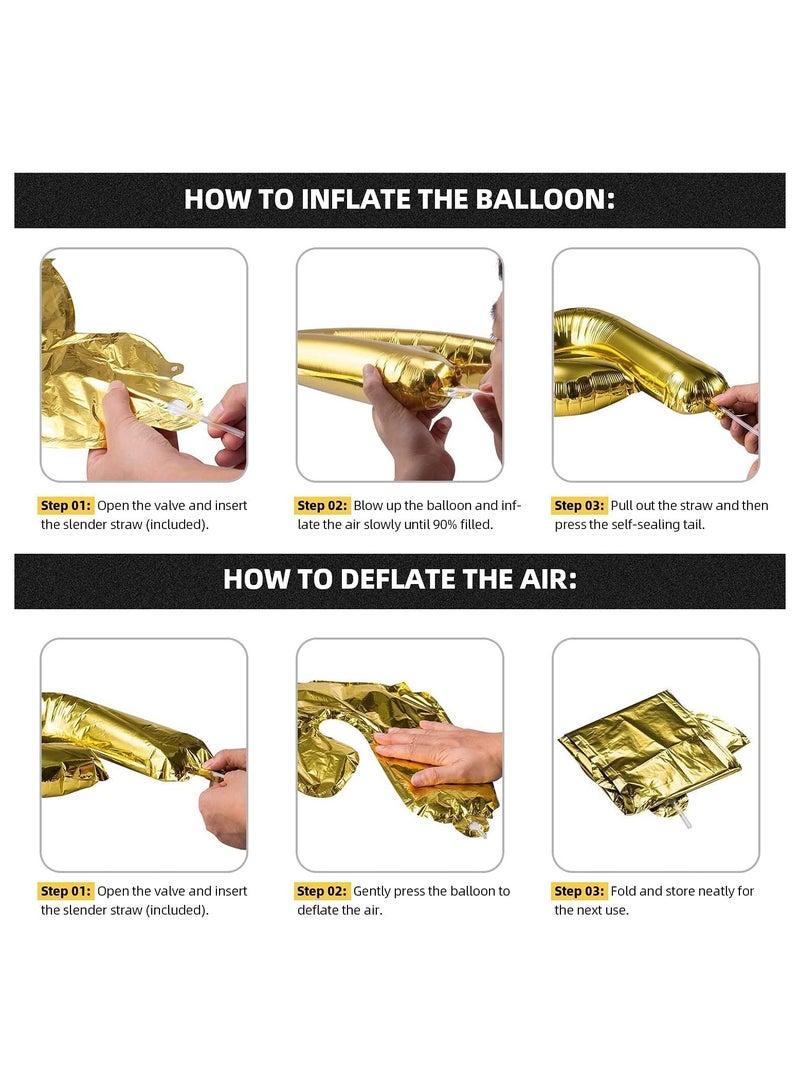 HOW TO INFLATE THE BALLOON:

Step 01: Open the valve and insert the slender straw (included).

Step 02: Blow up the balloon and inflate the air slowly until 90% filled.

Step 03: Pull out the straw and then press the self-sealing tail.

HOW TO DEFLATE THE AIR:

Step 01: Open the valve and insert the slender straw (included).

Step 02: Gently press the balloon to deflate the air.

Step 03: Fold and store neatly for the next use.