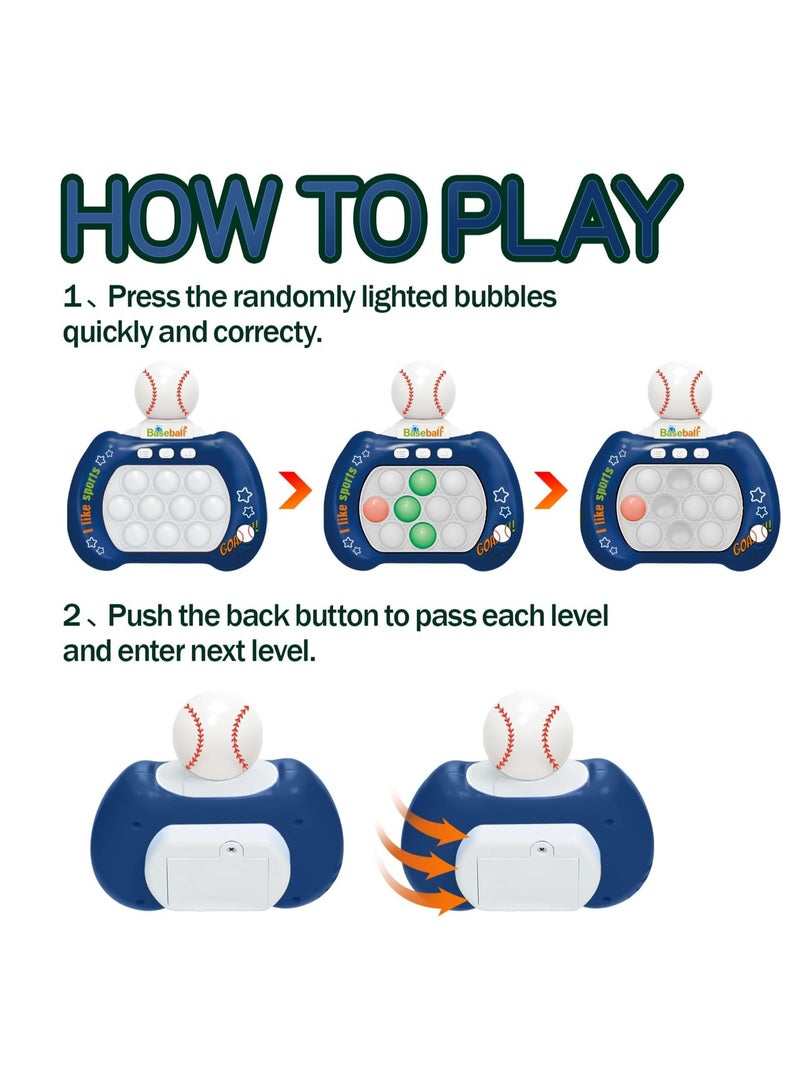 HOW TO PLAY

1、Press the randomly lighted bubbles quickly and correcty.

Baseball
I like sports
GOAL!!

Baseball
I like sports
GOAL!!

Baseball
I like sports
GOAL!!

2、Push the back button to pass each level and enter next level.