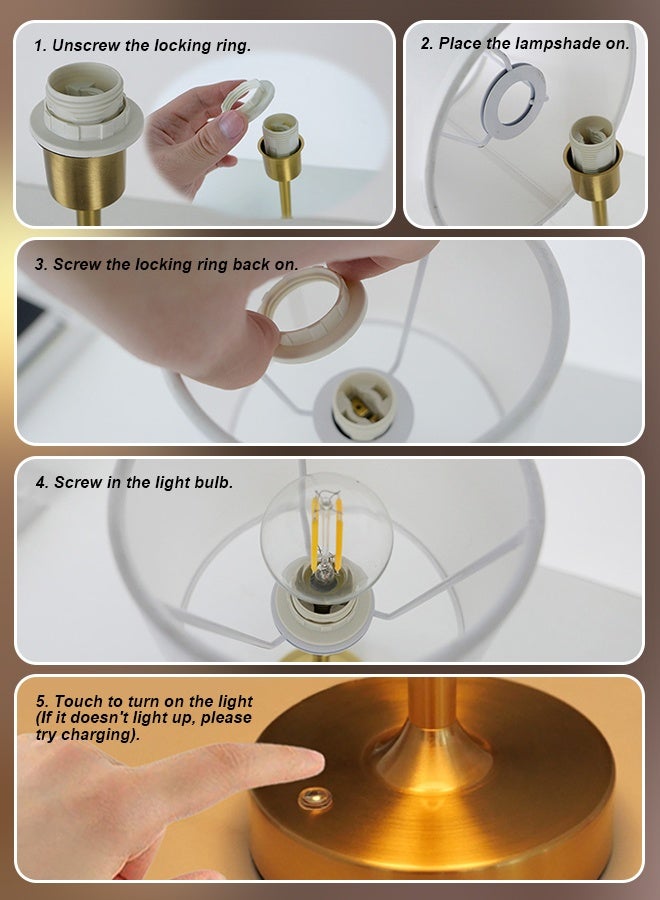 1. Unscrew the locking ring.

2. Place the lampshade on.

3. Screw the locking ring back on.

4. Screw in the light bulb.

5. Touch to turn on the light (If it doesn't light up, please try charging).