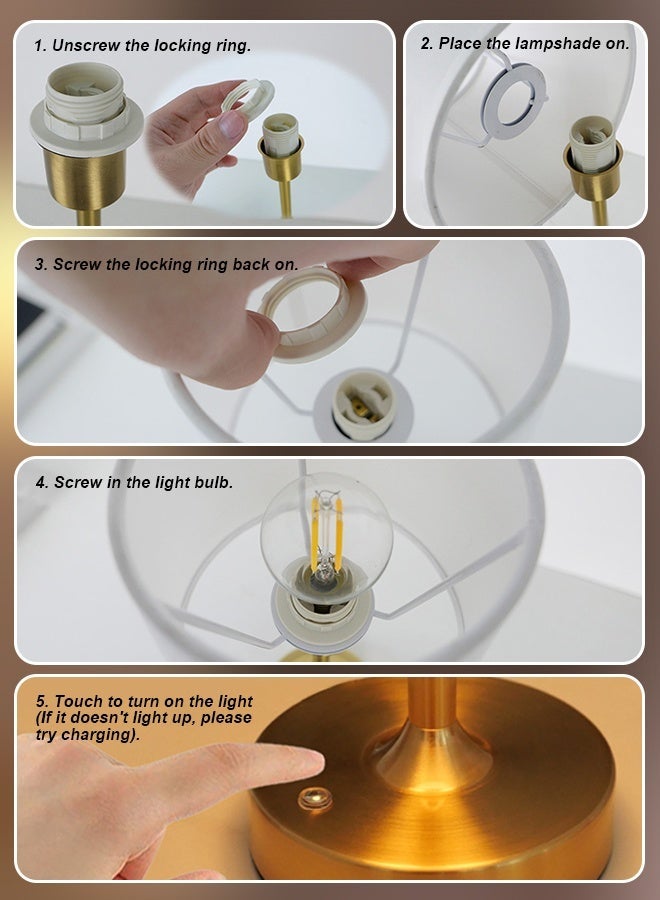 1. Unscrew the locking ring.

2. Place the lampshade on.

3. Screw the locking ring back on.

4. Screw in the light bulb.

5. Touch to turn on the light (If it doesn't light up, please try charging).