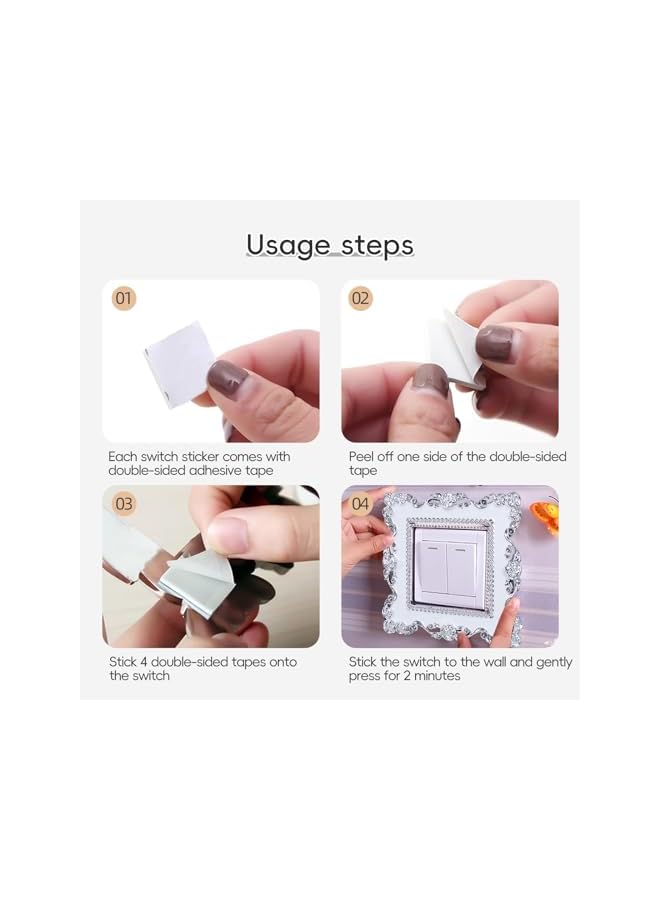 Usage steps

01

Each switch sticker comes with double-sided adhesive tape

02

Peel off one side of the double-sided tape

03

Stick 4 double-sided tapes onto the switch

04

Stick the switch to the wall and gently press for 2 minutes