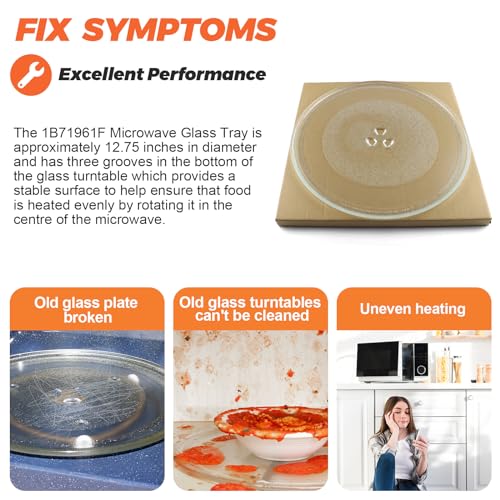 FIX SYMPTOMS

Excellent Performance

The 1B71961F Microwave Glass Tray is approximately 12.75 inches in diameter and has three grooves in the bottom of the glass turntable which provides a stable surface to help ensure that food is heated evenly by rotating it in the centre of the microwave.

Old glass plate broken

Old glass turntables can't be cleaned

Uneven heating