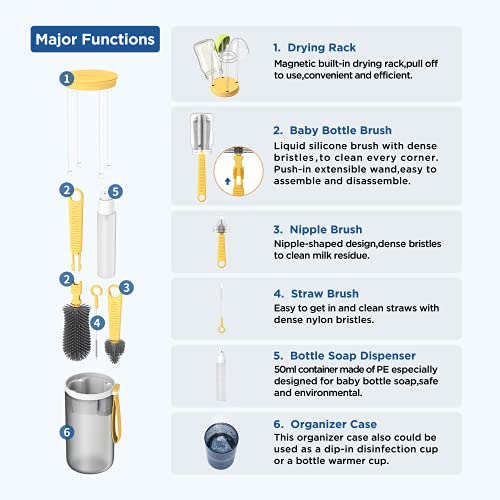 Major Functions

1
2
5
2
3
4
6

1. Drying Rack
Magnetic built-in drying rack,pull off to use,convenient and efficient.

2. Baby Bottle Brush
Liquid silicone brush with dense bristles,to clean every corner. Push-in extensible wand,easy to assemble and disassemble.

3. Nipple Brush
Nipple-shaped design,dense bristles to clean milk residue.

4. Straw Brush
Easy to get in and clean straws with dense nylon bristles.

5. Bottle Soap Dispenser
50ml container made of PE especially designed for baby bottle soap,safe and environmental.

6. Organizer Case
This organizer case also could be used as a dip-in disinfection cup or a bottle warmer cup.