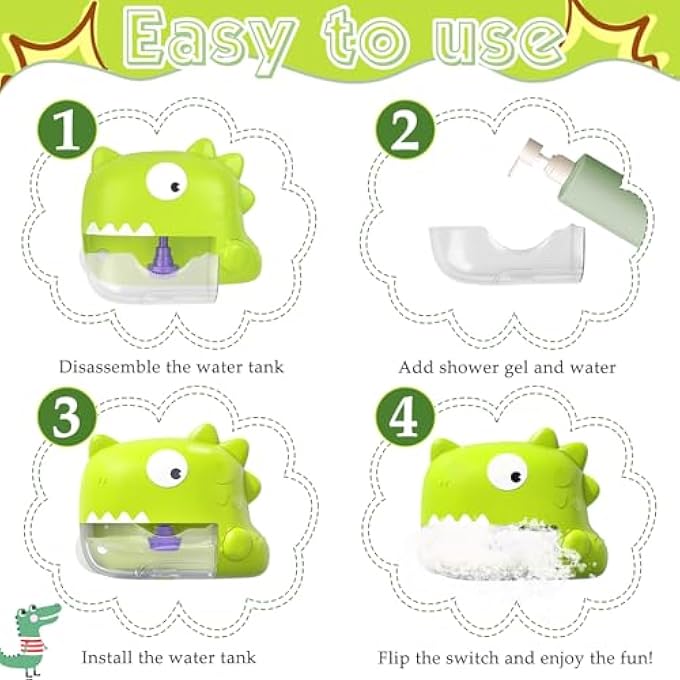 Easy to use

1

Disassemble the water tank

2

Add shower gel and water

3

Install the water tank

4

Flip the switch and enjoy the fun!