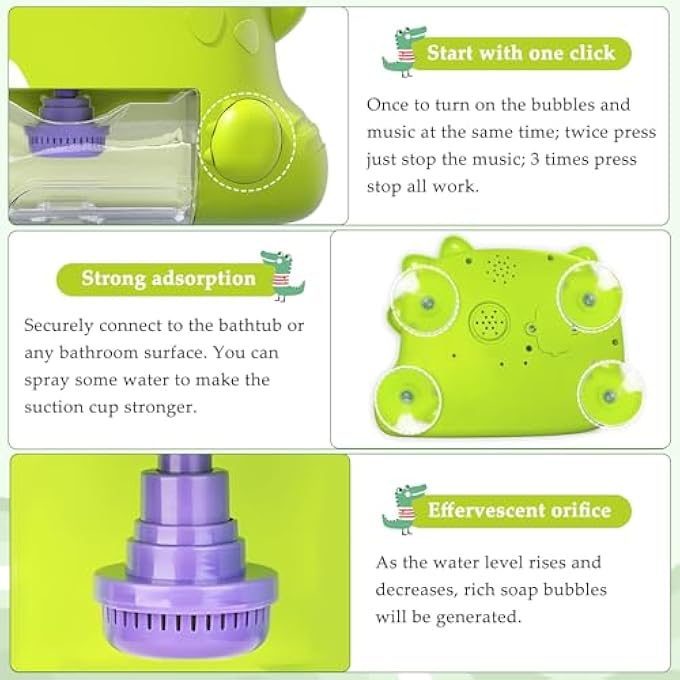 Start with one click

Once to turn on the bubbles and music at the same time; twice press just stop the music; 3 times press stop all work.

Strong adsorption

Securely connect to the bathtub or any bathroom surface. You can spray some water to make the suction cup stronger.

Effervescent orifice

As the water level rises and decreases, rich soap bubbles will be generated.