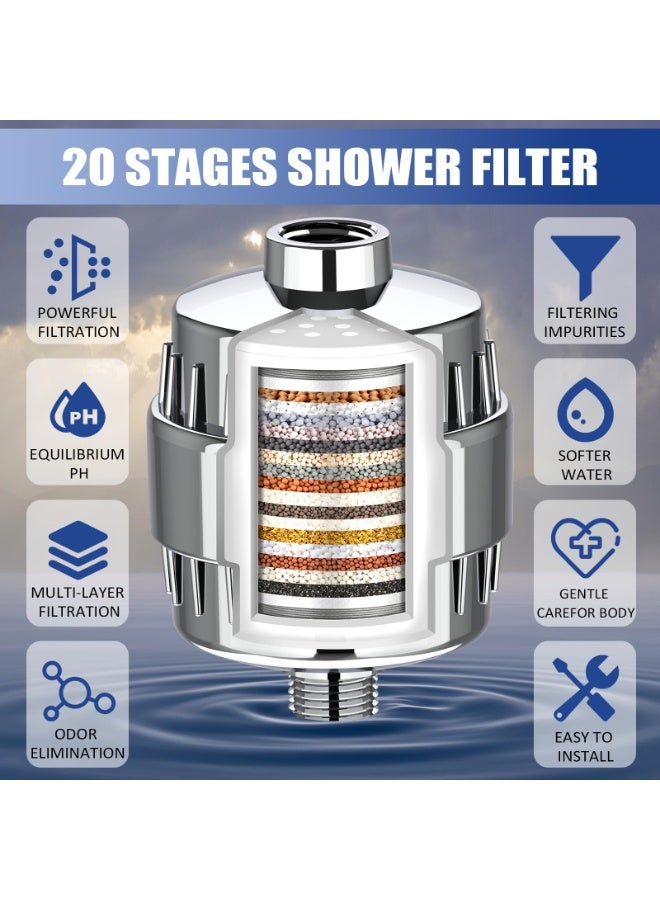 20 STAGES SHOWER FILTER

POWERFUL FILTRATION

PH

EQUILIBRIUM PH

MULTI-LAYER FILTRATION

ODOR ELIMINATION

FILTERING IMPURITIES

SOFTER WATER

GENTLE CAREFOR BODY

EASY TO INSTALL