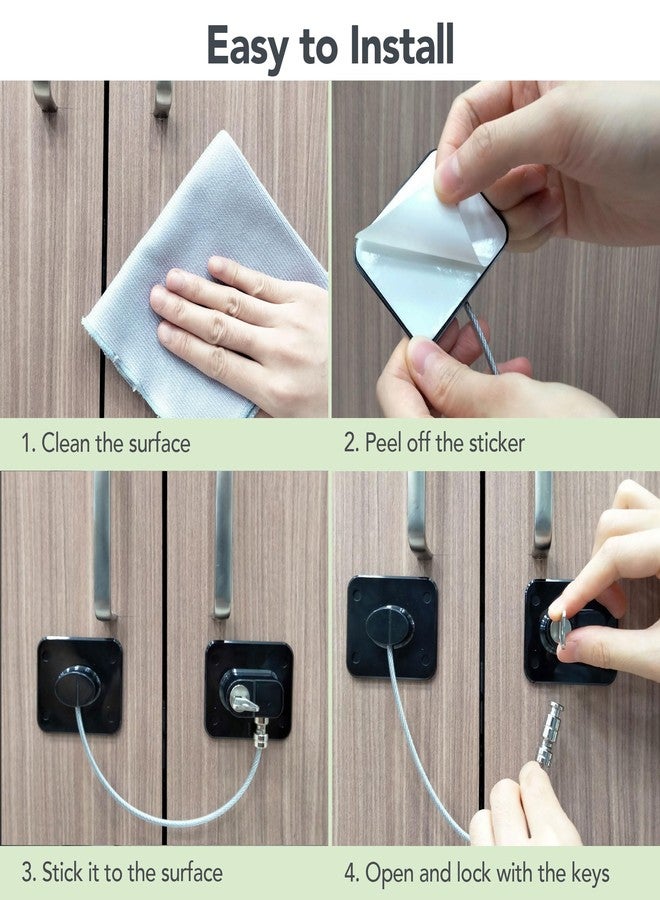 Easy to Install

1. Clean the surface

2. Peel off the sticker

3. Stick it to the surface

4. Open and lock with the keys