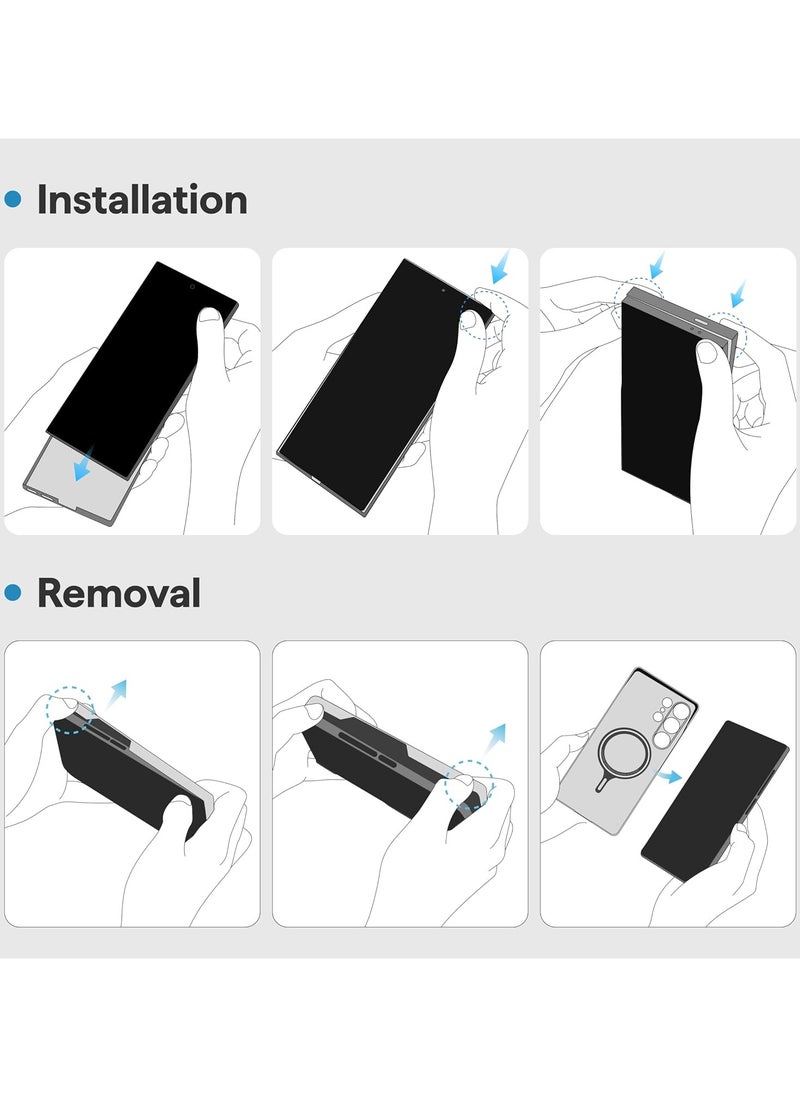 Installation

Removal