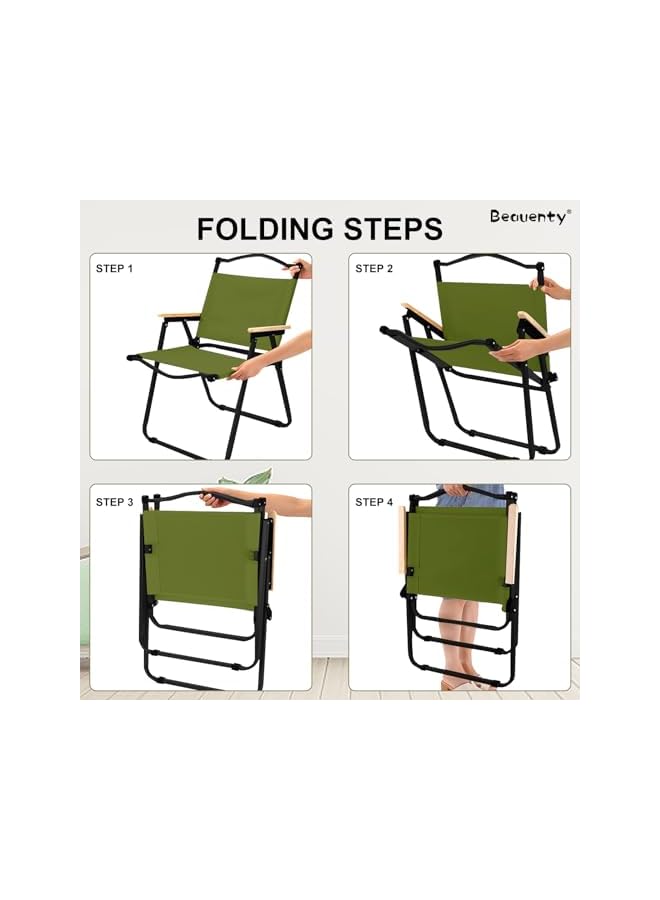 FOLDING STEPS

Beauenty®

STEP 1

STEP 2

STEP 3

STEP 4