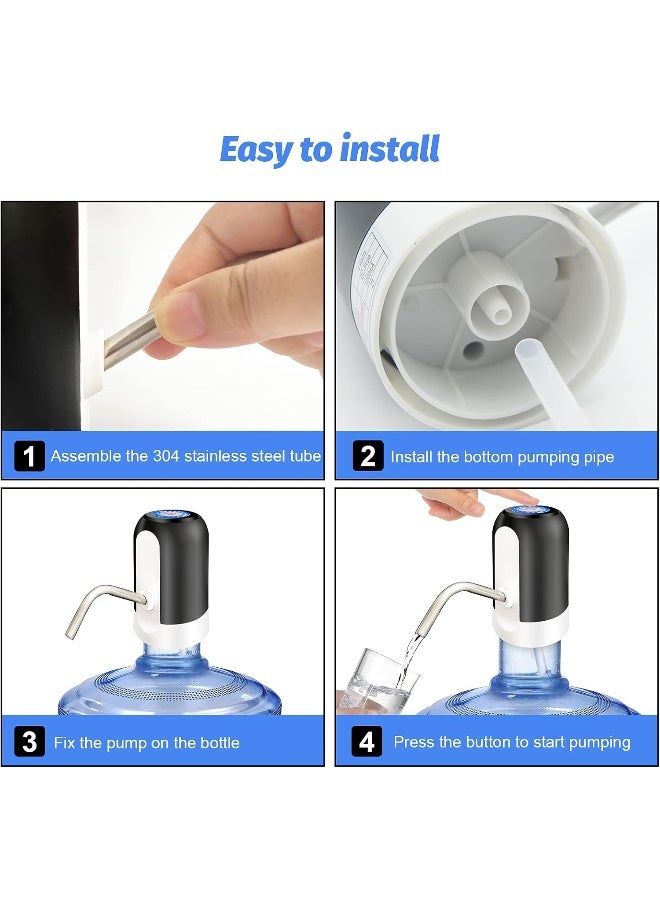 Easy to install

1 Assemble the 304 stainless steel tube

2 Install the bottom pumping pipe

3 Fix the pump on the bottle

4 Press the button to start pumping