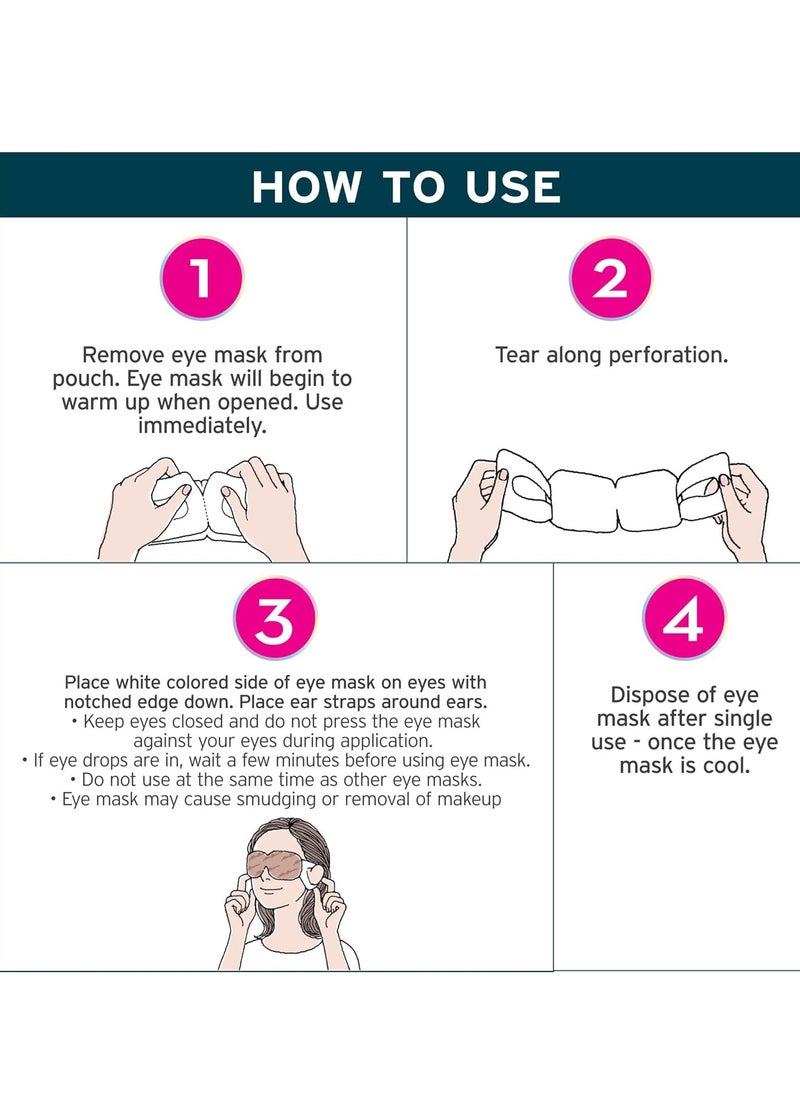 HOW TO USE

1

Remove eye mask from pouch. Eye mask will begin to warm up when opened. Use immediately.

2

Tear along perforation.

3

Place white colored side of eye mask on eyes with notched edge down. Place ear straps around ears.
• Keep eyes closed and do not press the eye mask against your eyes during application.
• If eye drops are in, wait a few minutes before using eye mask.
• Do not use at the same time as other eye masks.
• Eye mask may cause smudging or removal of makeup

4

Dispose of eye mask after single use - once the eye mask is cool.