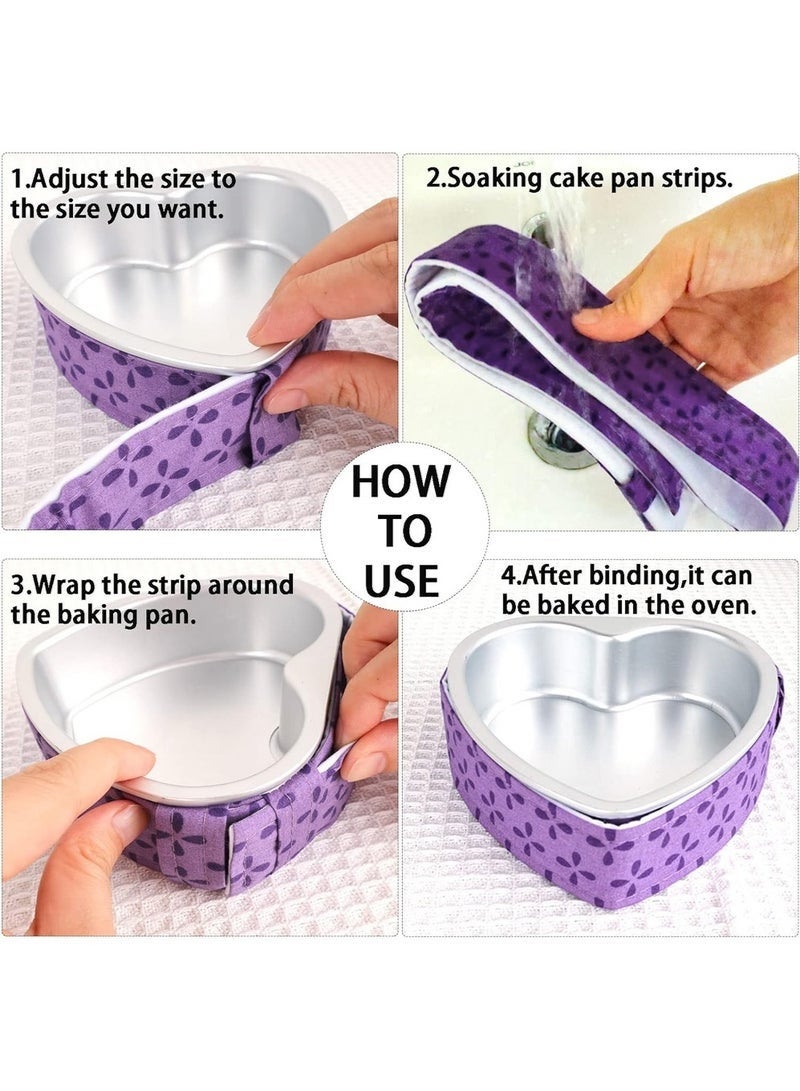 1.Adjust the size to the size you want.

2.Soaking cake pan strips.

HOW TO USE

3.Wrap the strip around the baking pan.

4.After binding,it can be baked in the oven.