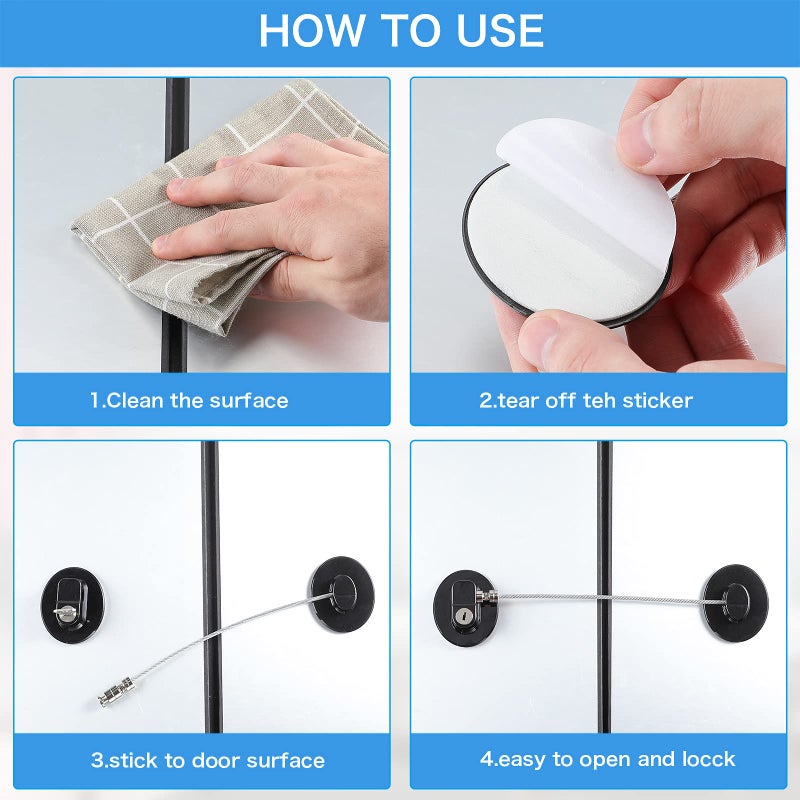 HOW TO USE

1.Clean the surface

2.tear off teh sticker

3.stick to door surface

4.easy to open and locck