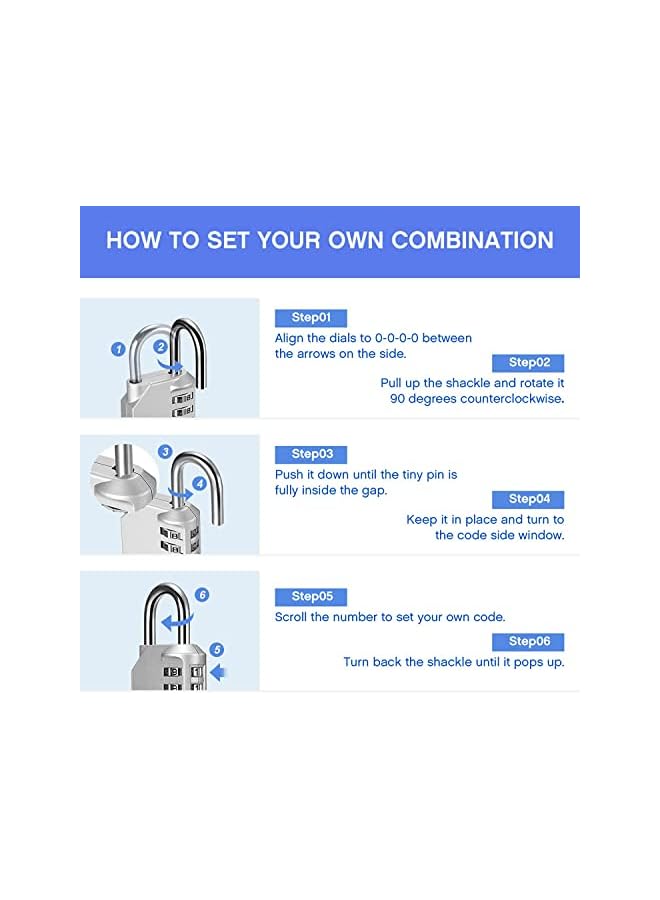 HOW TO SET YOUR OWN COMBINATION

1
2

Step01
Align the dials to 0-0-0-0 between the arrows on the side.

Step02
Pull up the shackle and rotate it 90 degrees counterclockwise.

3
4

Step03
Push it down until the tiny pin is fully inside the gap.

Step04
Keep it in place and turn to the code side window.

6
5

Step05
Scroll the number to set your own code.

Step06
Turn back the shackle until it pops up.