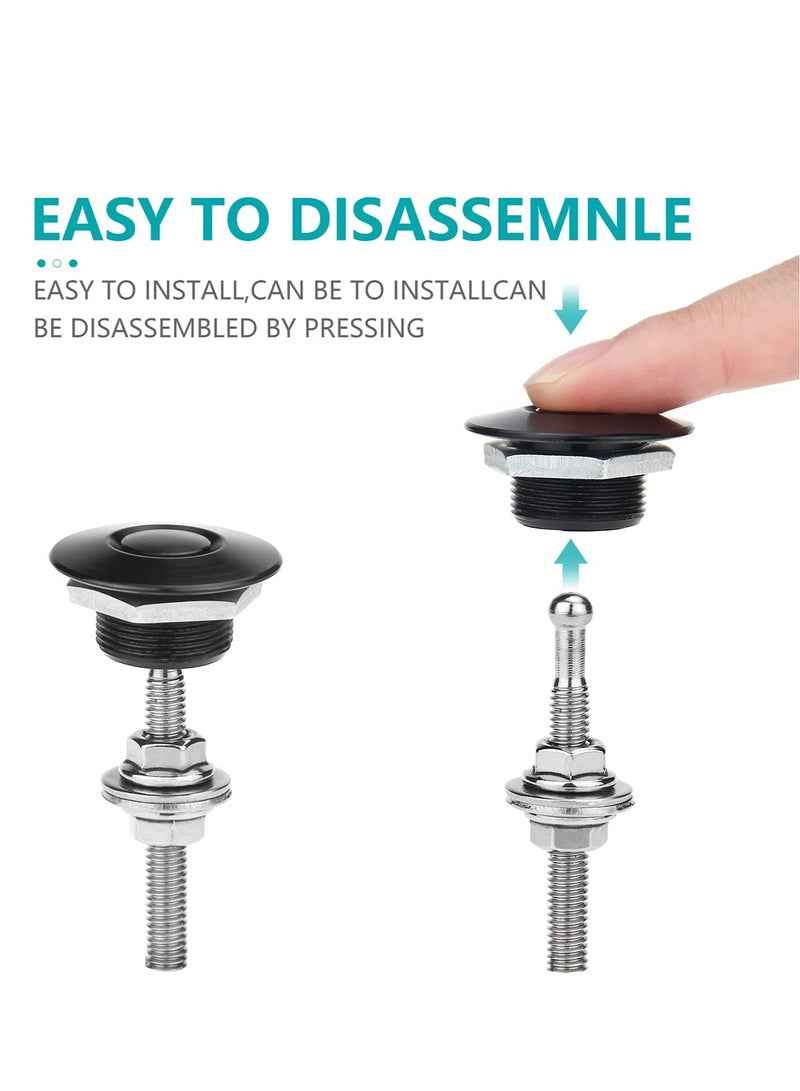 EASY TO DISASSEMNLE

EASY TO INSTALL,CAN BE TO INSTALLCAN BE DISASSEMBLED BY PRESSING