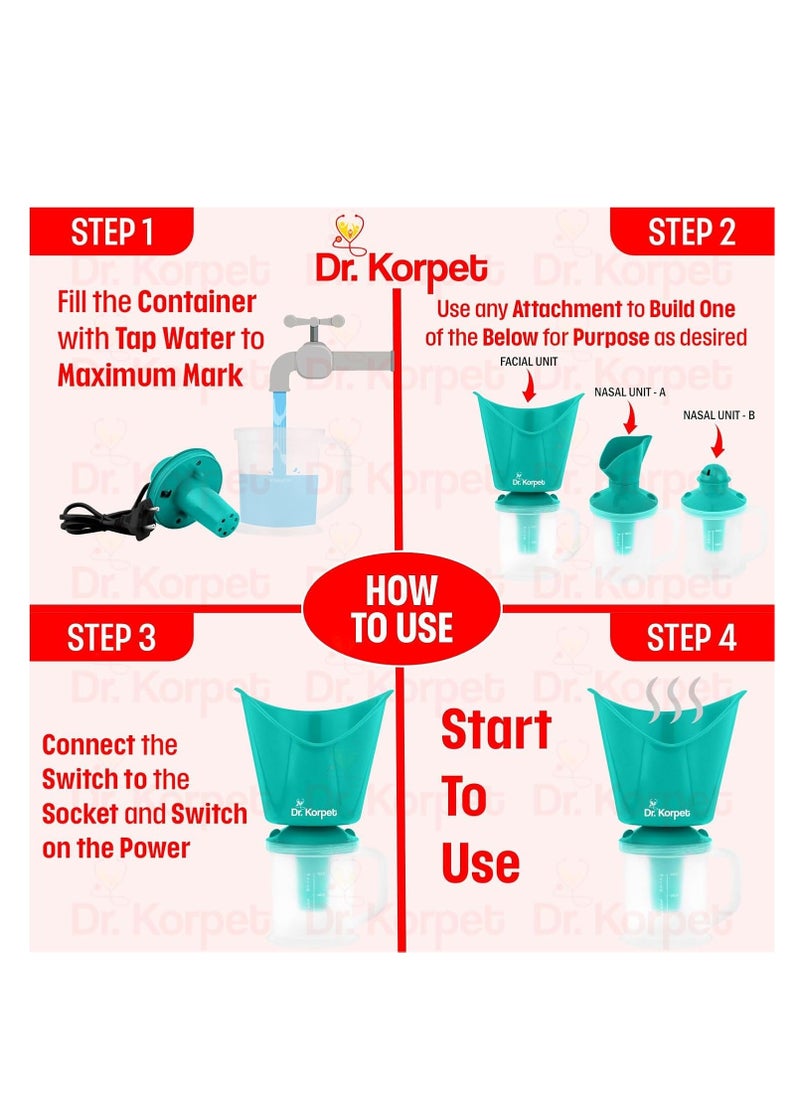 STEP 1

Dr. Korpet

STEP 2

Fill the Container with Tap Water to Maximum Mark

Use any Attachment to Build One of the Below for Purpose as desired

FACIAL UNIT

NASAL UNIT - A

NASAL UNIT - B

Dr. Korpet

HOW TO USE

STEP 3

STEP 4

Connect the Switch to the Socket and Switch on the Power

Dr. Korpet

Start To Use

Dr. Korpet