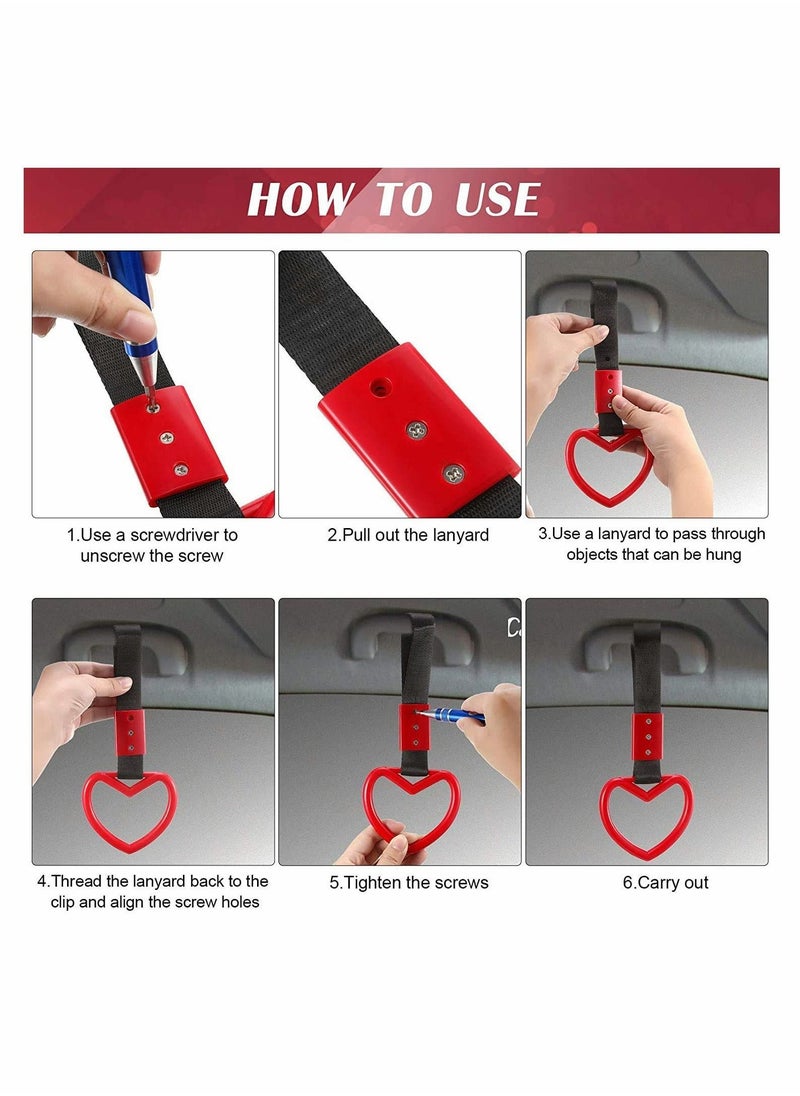 HOW TO USE

1.Use a screwdriver to unscrew the screw

2.Pull out the lanyard

3.Use a lanyard to pass through objects that can be hung

4.Thread the lanyard back to the clip and align the screw holes

5.Tighten the screws

6.Carry out