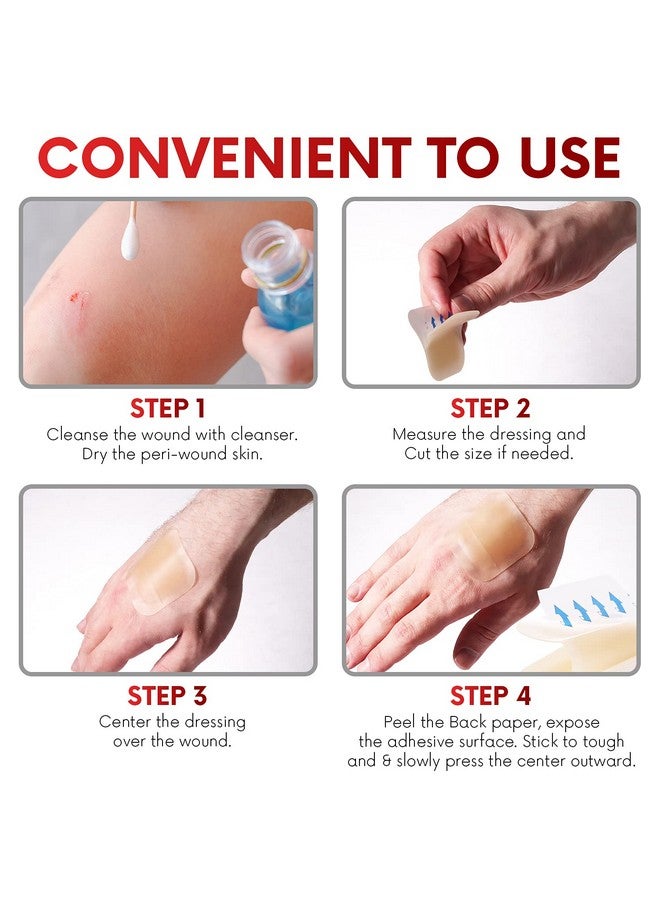 CONVENIENT TO USE

STEP 1
Cleanse the wound with cleanser. Dry the peri-wound skin.

STEP 2
Measure the dressing and Cut the size if needed.

STEP 3
Center the dressing over the wound.

STEP 4
Peel the Back paper, expose the adhesive surface. Stick to tough and & slowly press the center outward.