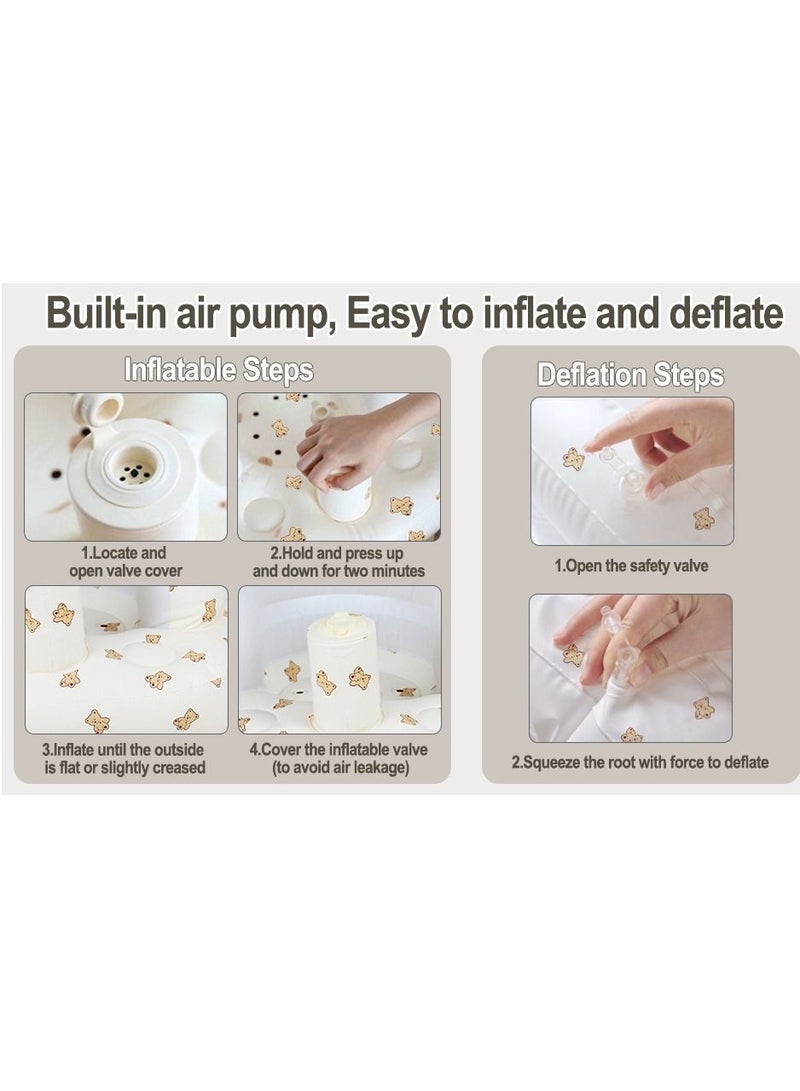 Built-in air pump, Easy to inflate and deflate

Inflatable Steps

1.Locate and open valve cover

2.Hold and press up and down for two minutes

3.Inflate until the outside is flat or slightly creased

4.Cover the inflatable valve (to avoid air leakage)

Deflation Steps

1.Open the safety valve

2.Squeeze the root with force to deflate