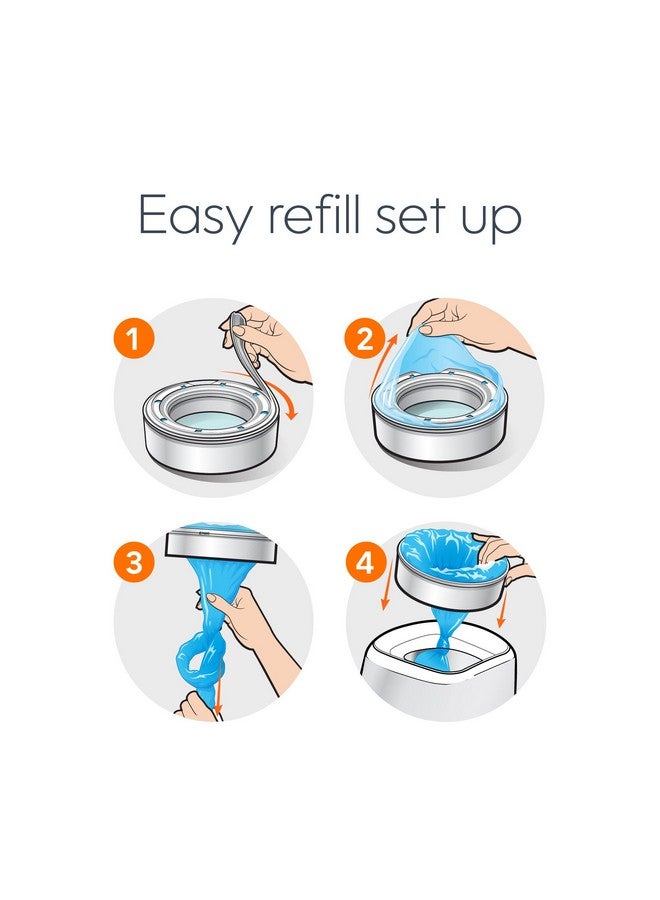 Easy refill set up

1

2

3

4