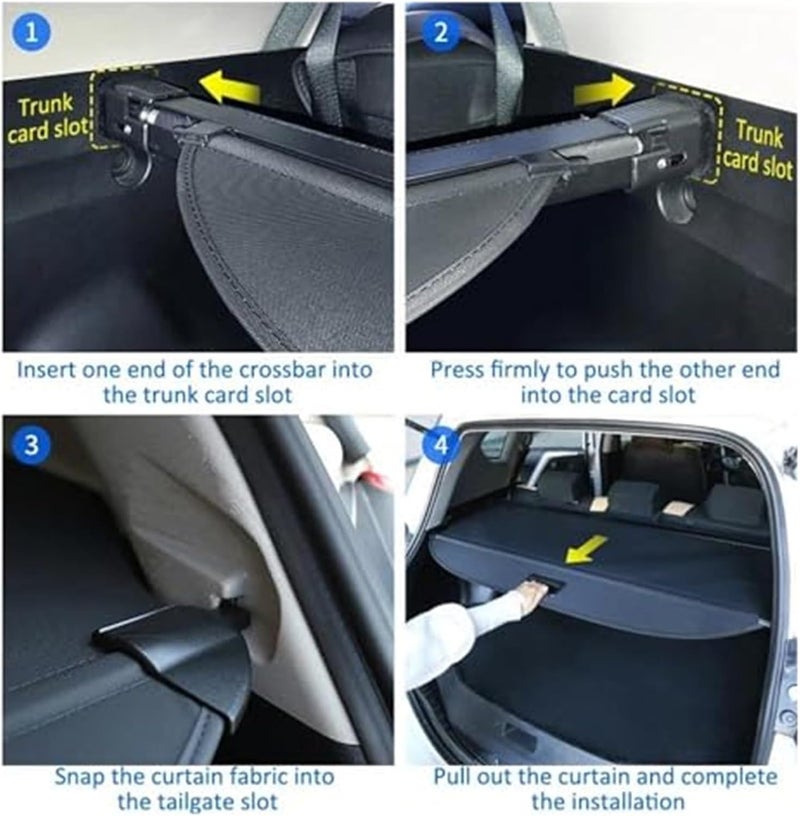 1

Trunk card slot

Insert one end of the crossbar into the trunk card slot

2

Trunk card slot

Press firmly to push the other end into the card slot

3

Snap the curtain fabric into the tailgate slot

4

Pull out the curtain and complete the installation