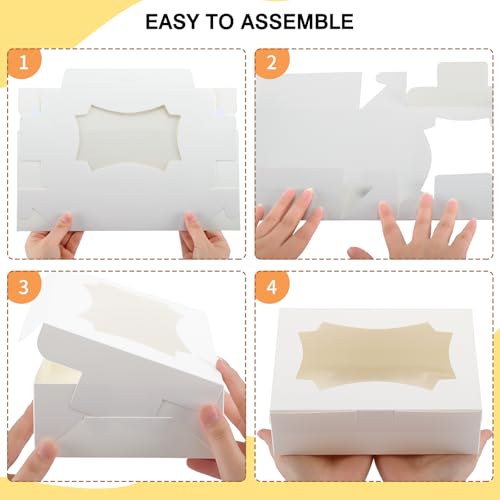 EASY TO ASSEMBLE

1

2

3

4