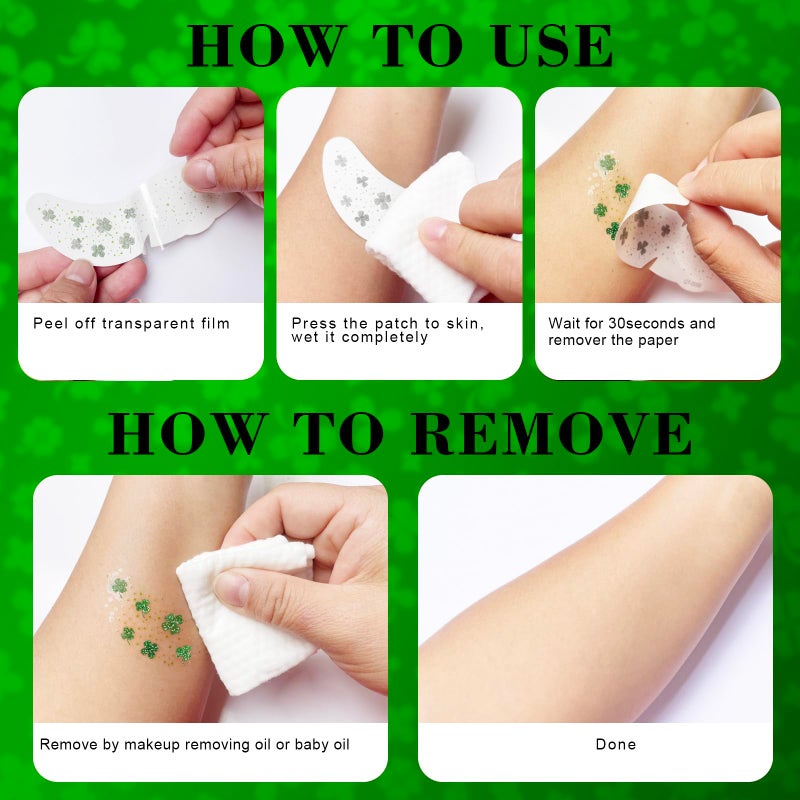 HOW TO USE

Peel off transparent film

Press the patch to skin, wet it completely

Wait for 30seconds and remover the paper

HOW TO REMOVE

Remove by makeup removing oil or baby oil

Done