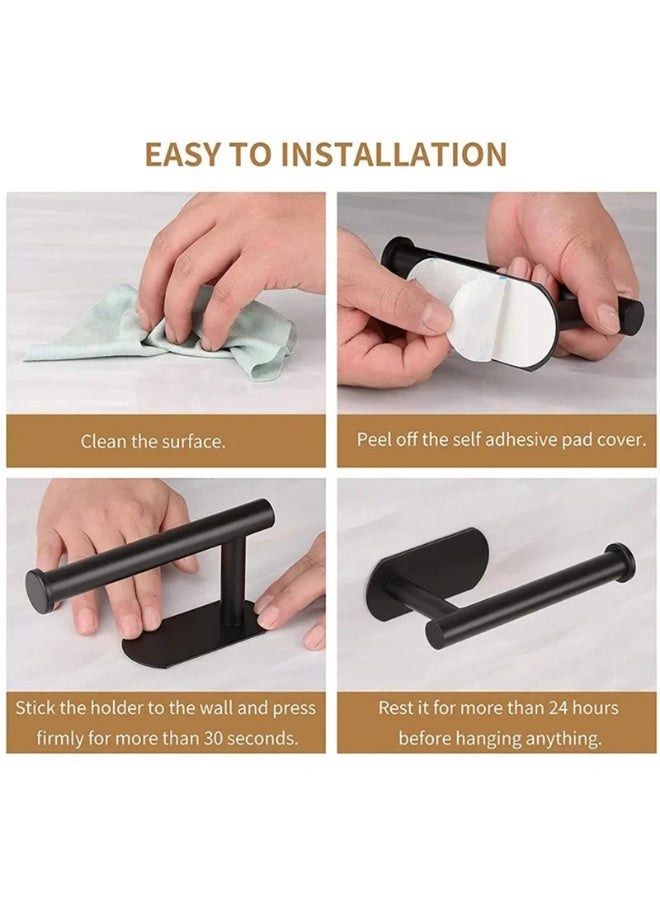 EASY TO INSTALLATION

Clean the surface.

Peel off the self adhesive pad cover.

Stick the holder to the wall and press firmly for more than 30 seconds.

Rest it for more than 24 hours before hanging anything.