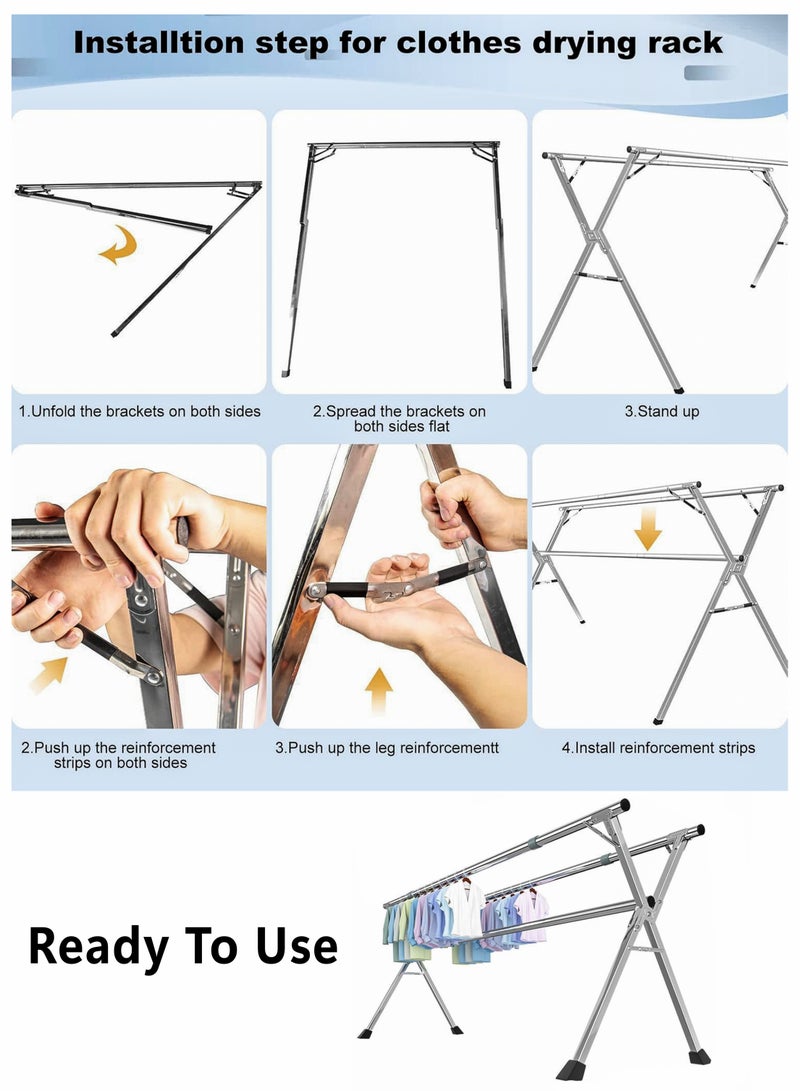 Installtion step for clothes drying rack

1.Unfold the brackets on both sides

2.Spread the brackets on both sides flat

3.Stand up

2.Push up the reinforcement strips on both sides

3.Push up the leg reinforcementt

4.Install reinforcement strips

Ready To Use